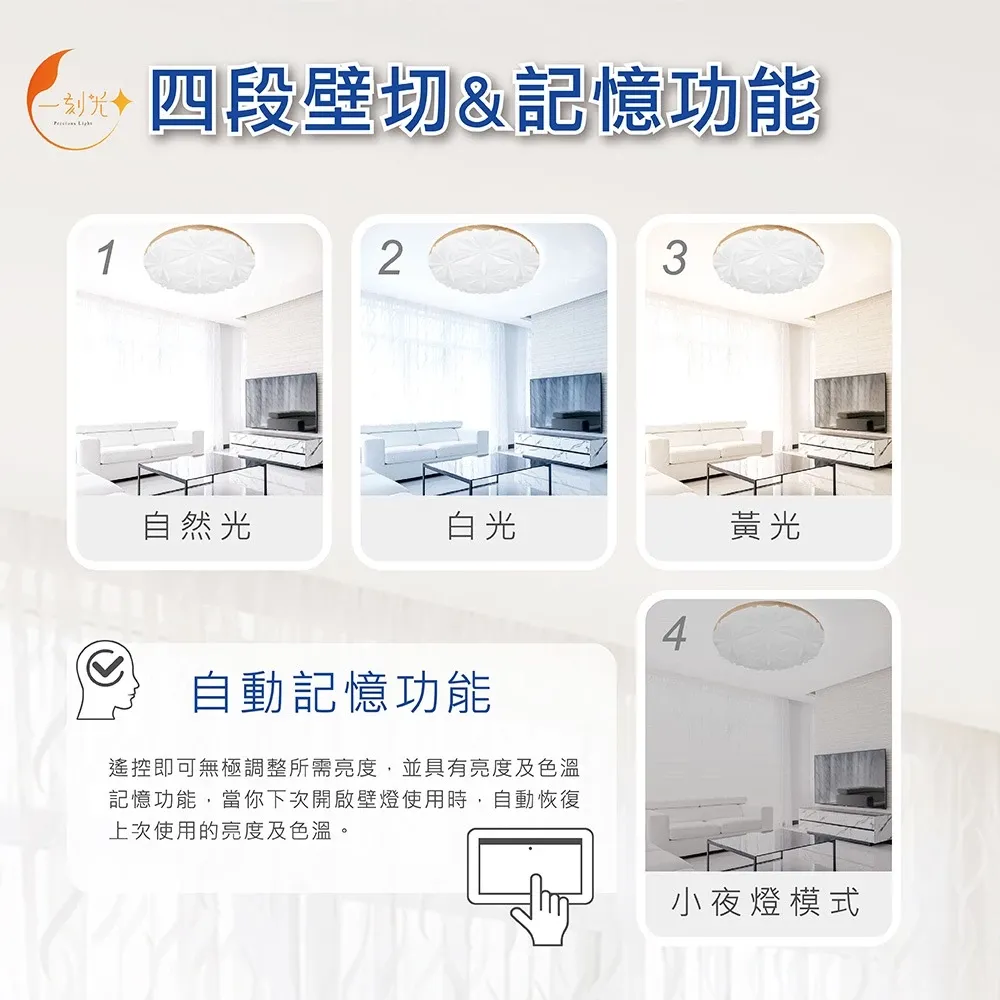 一刻光
Precious Light

四段壁切&記憶功能

1
自然光

2
白光

3
黃光

4
小夜燈模式

自動記憶功能

遙控即可無極調整所需亮度，並具有亮度及色溫記憶功能，當你下次開啟壁燈使用時，自動恢復上次使用的亮度及色溫。