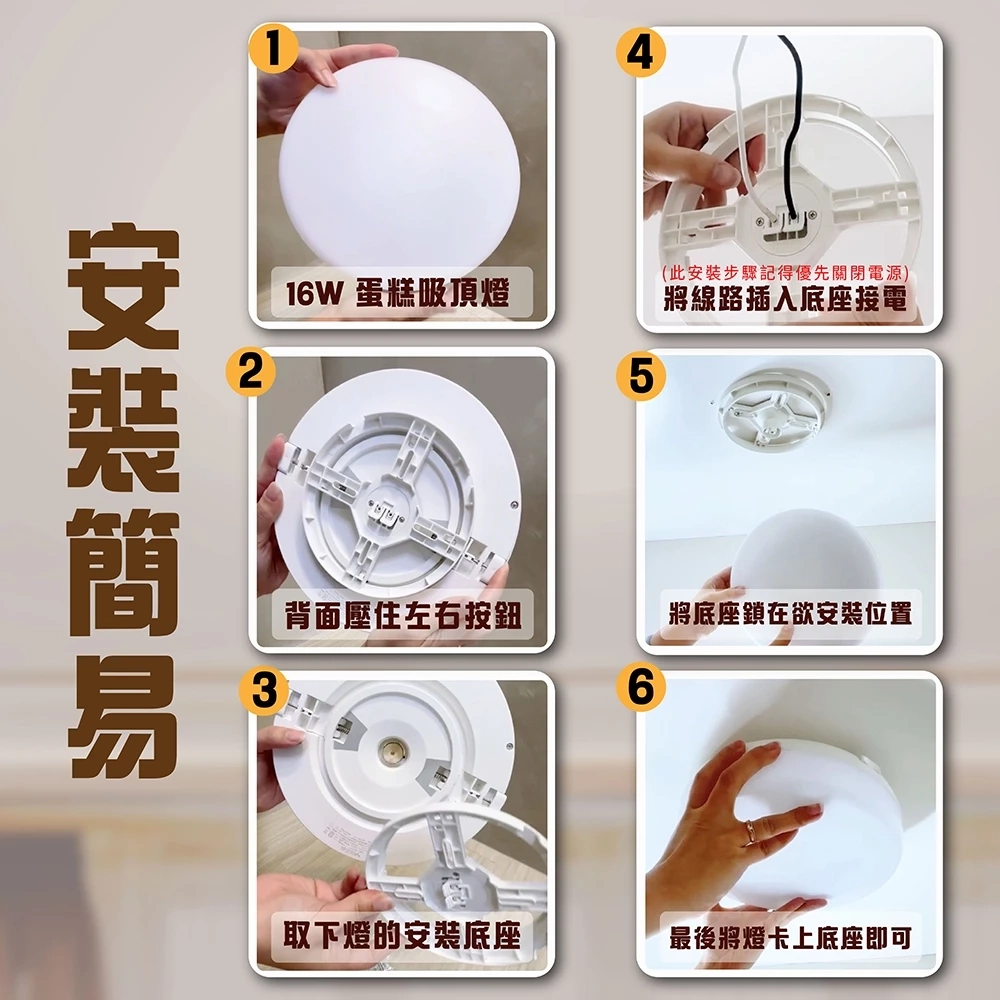 安裝簡易

1
16W 蛋糕吸頂燈

2
背面壓住左右按鈕

3
取下燈的安裝底座

4
(此安裝步驟記得優先關閉電源)
將線路插入底座接電

5
將底座鎖在欲安裝位置

6
最後將燈卡上底座即可