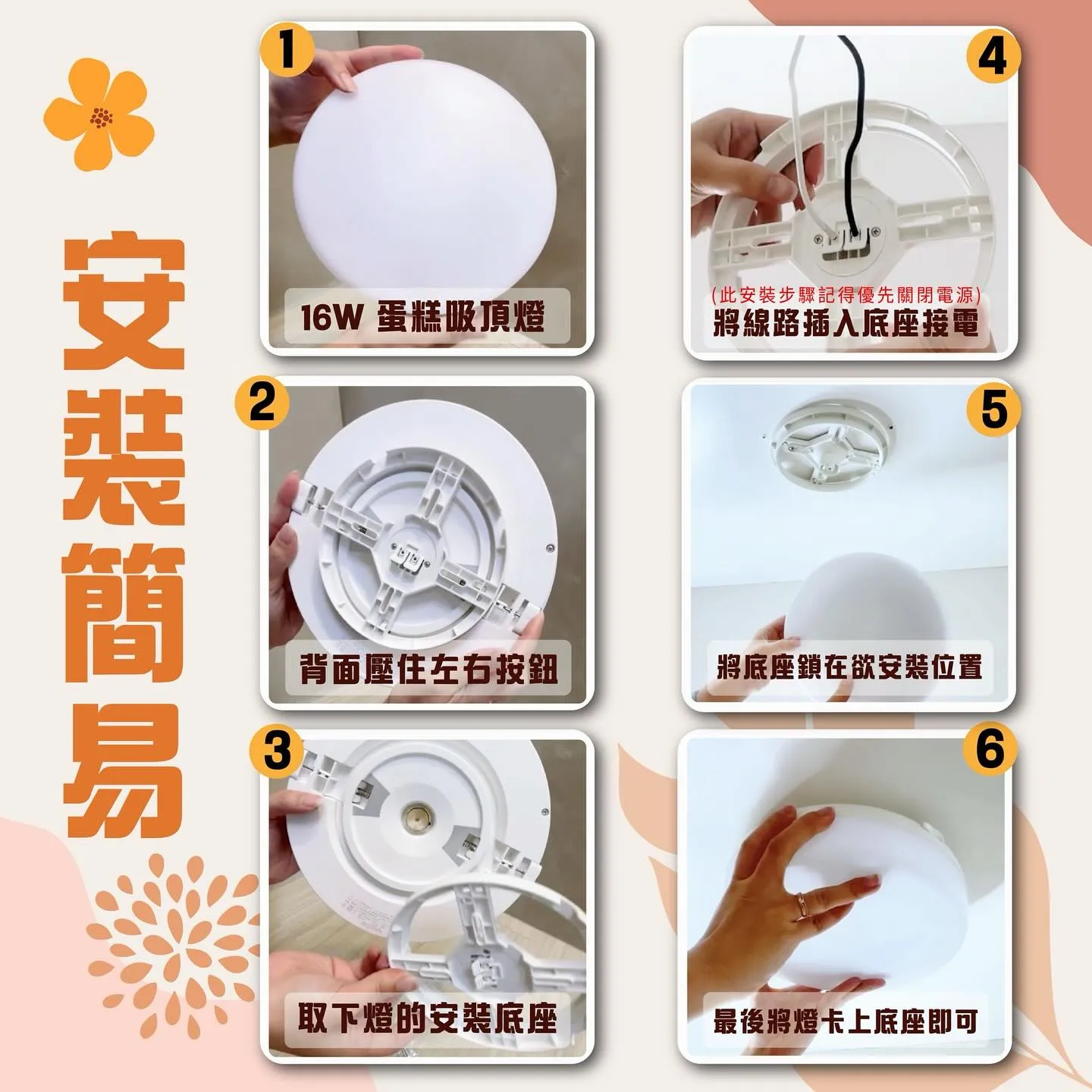 安裝簡易

1
16W 蛋糕吸頂燈

2
背面壓住左右按鈕

3
取下燈的安裝底座

4
(此安裝步驟記得優先關閉電源)
將線路插入底座接電

5
將底座鎖在欲安裝位置

6
最後將燈卡上底座即可