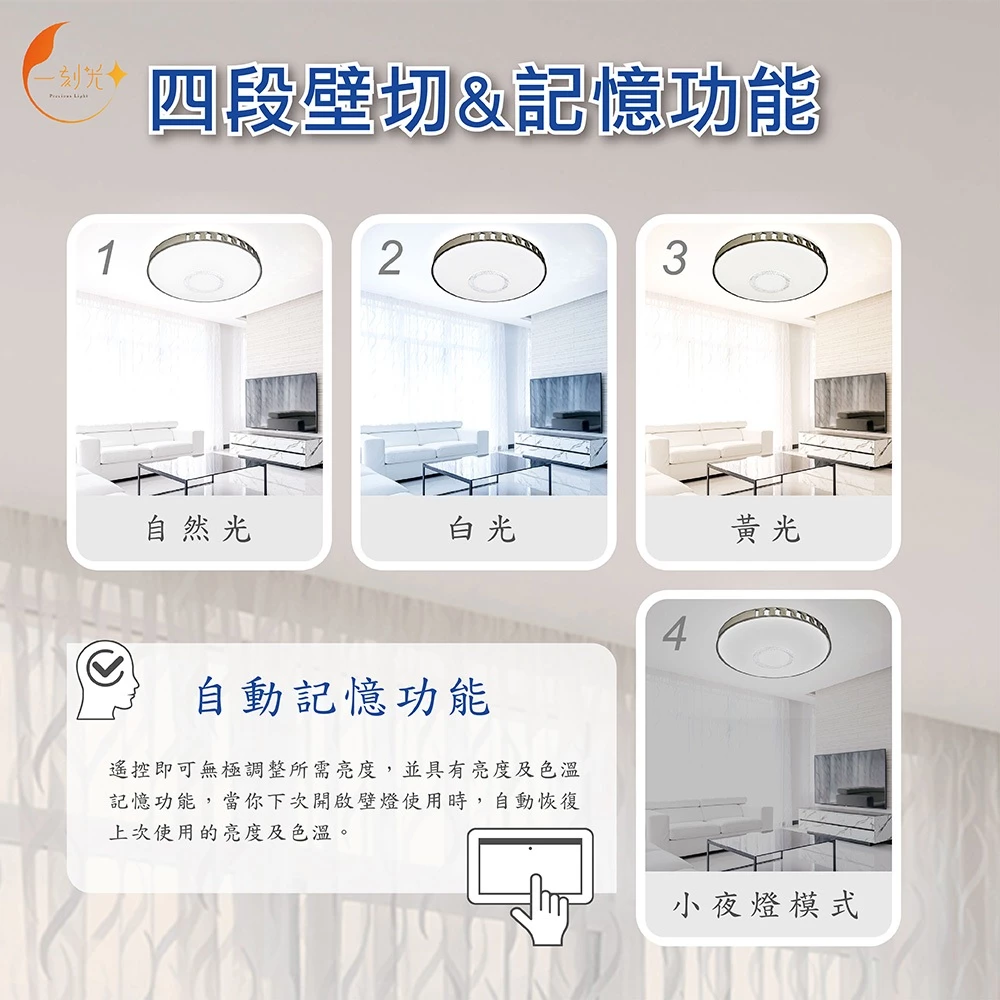 一刻光
Precious Light

四段壁切&記憶功能

1
自然光

2
白光

3
黃光

4
小夜燈模式

自動記憶功能

遙控即可無極調整所需亮度，並具有亮度及色溫記憶功能，當你下次開啟壁燈使用時，自動恢復上次使用的亮度及色溫。