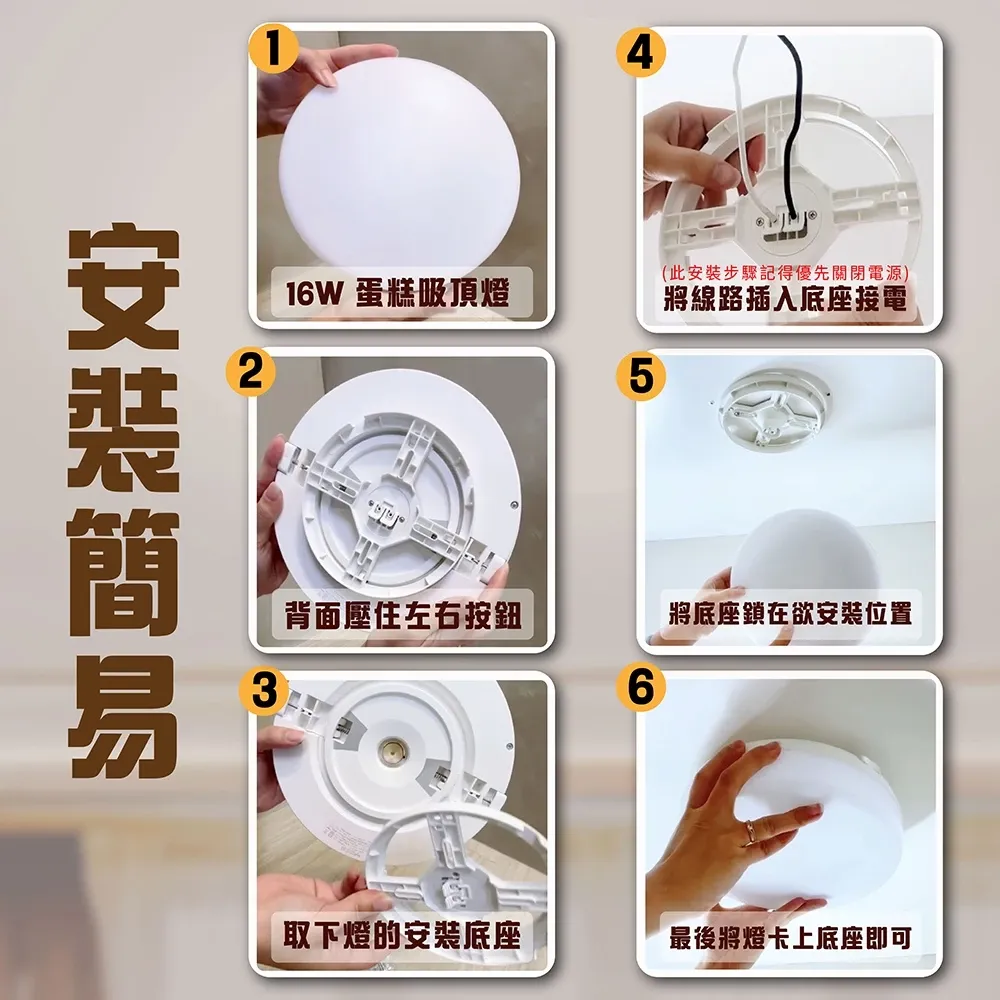 安裝簡易

1
16W 蛋糕吸頂燈

2
背面壓住左右按鈕

3
取下燈的安裝底座

4
(此安裝步驟記得優先關閉電源)
將線路插入底座接電

5
將底座鎖在欲安裝位置

6
最後將燈卡上底座即可