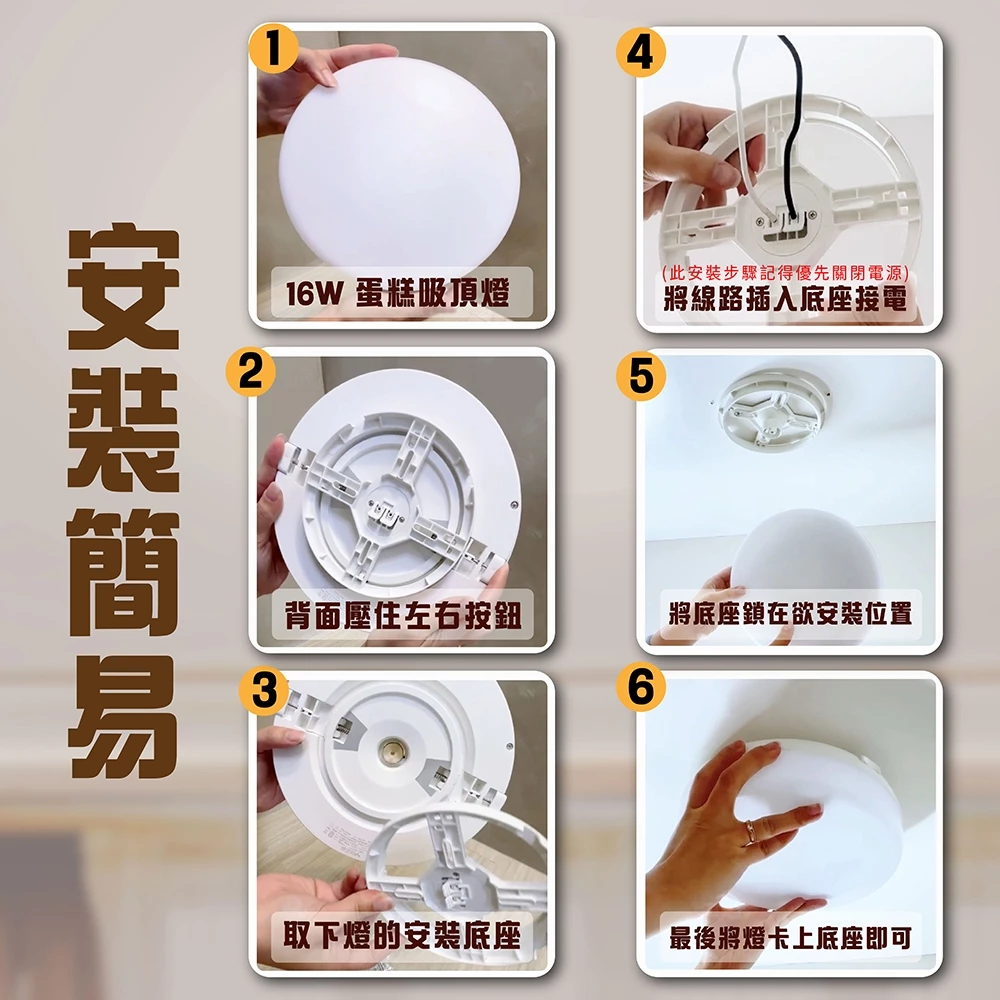 安裝簡易

1
16W 蛋糕吸頂燈

2
背面壓住左右按鈕

3
取下燈的安裝底座

4
(此安裝步驟記得優先關閉電源)
將線路插入底座接電

5
將底座鎖在欲安裝位置

6
最後將燈卡上底座即可