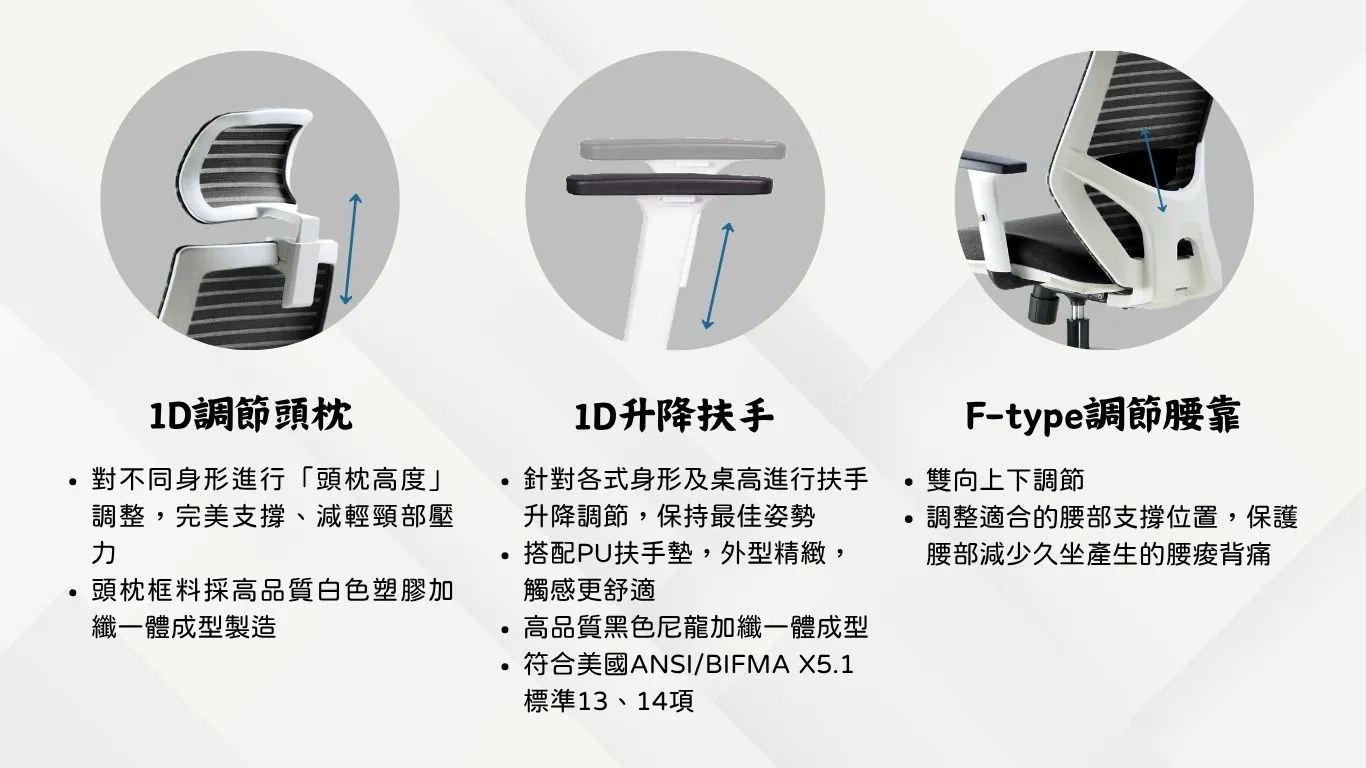 1D調節頭枕

• 對不同身形進行「頭枕高度」調整，完美支撐、減輕頸部壓力
• 頭枕框料採高品質白色塑膠加纖一體成型製造

1D升降扶手

• 針對各式身形及桌高進行扶手升降調節，保持最佳姿勢
• 搭配PU扶手墊，外型精緻，觸感更舒適
• 高品質黑色尼龍加纖一體成型
• 符合美國ANSI/BIFMA X5.1標準13、14項

F-type調節腰靠

• 雙向上下調節
• 調整適合的腰部支撐位置，保護腰部減少久坐產生的腰痠背痛