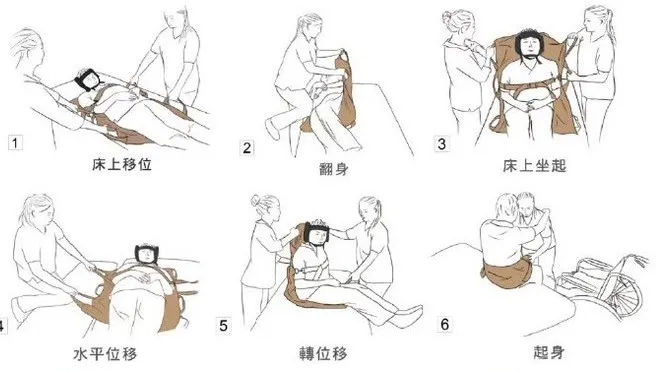 1
床上移位

2
翻身

3
床上坐起

4
水平位移

5
轉位移

6
起身