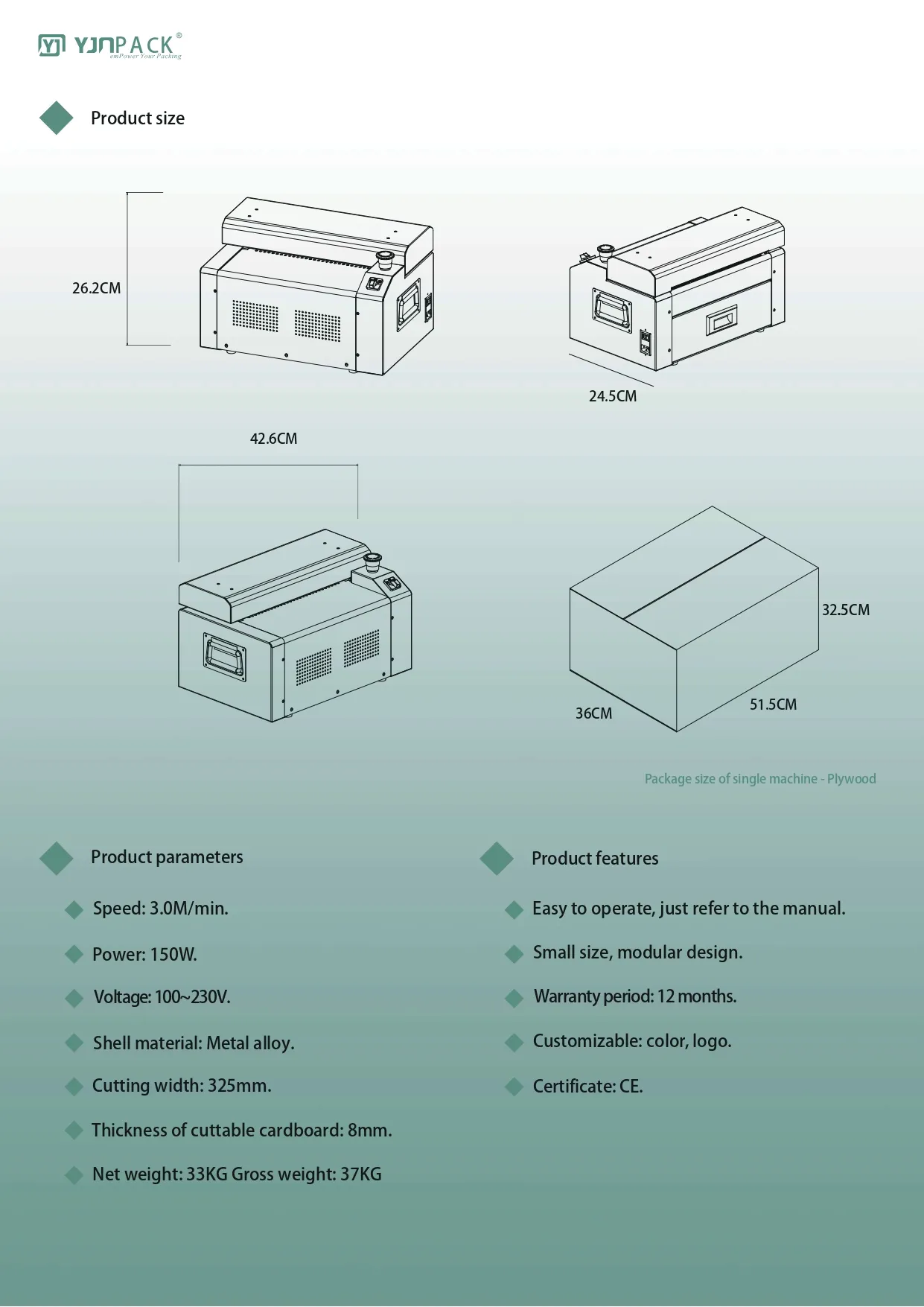 YJ YJNPACK®
emPower Your Packing

Product size

26.2CM

24.5CM

42.6CM

32.5CM

36CM

51.5CM

Package size of single machine - Plywood

Product parameters

Speed: 3.0M/min.

Power: 150W.

Voltage: 100~230V.

Shell material: Metal alloy.

Cutting width: 325mm.

Thickness of cuttable cardboard: 8mm.

Net weight: 33KG Gross weight: 37KG

Product features

Easy to operate, just refer to the manual.

Small size, modular design.

Warranty period: 12 months.

Customizable: color, logo.

Certificate: CE.