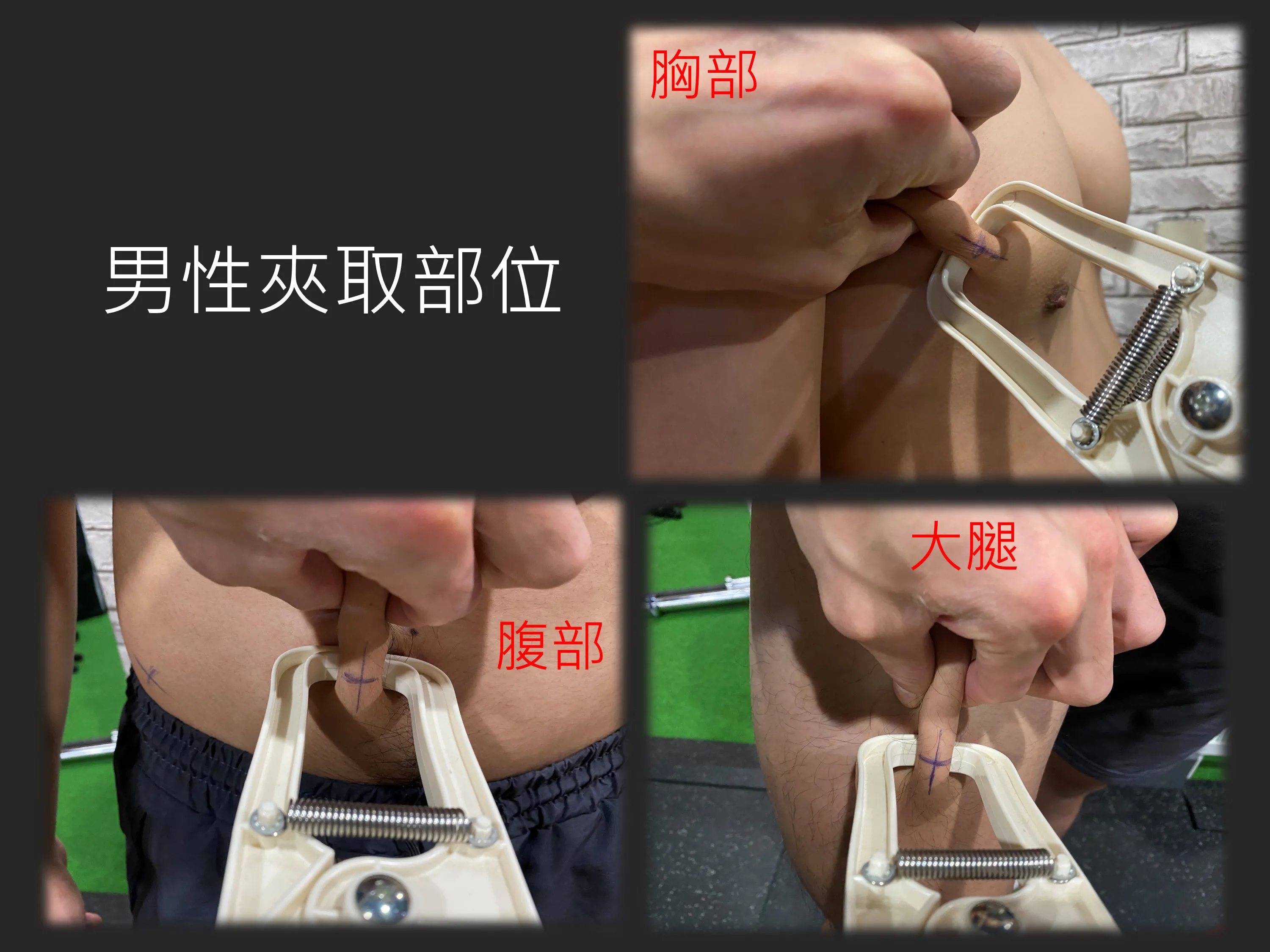 男性夾取部位

胸部

腹部

大腿