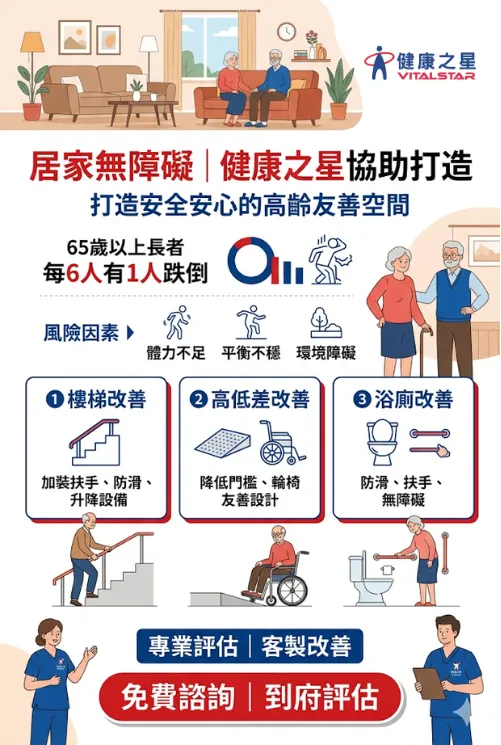 健康之星
VITALSTAR

居家無障礙｜健康之星協助打造
打造安全安心的高齡友善空間

65歲以上長者
每6人有1人跌倒

風險因素
體力不足　平衡不穩　環境障礙

❶ 樓梯改善
加裝扶手、防滑、升降設備

❷ 高低差改善
降低門檻、輪椅友善設計

❸ 浴廁改善
防滑、扶手、無障礙

專業評估｜客製改善
免費諮詢｜到府評估