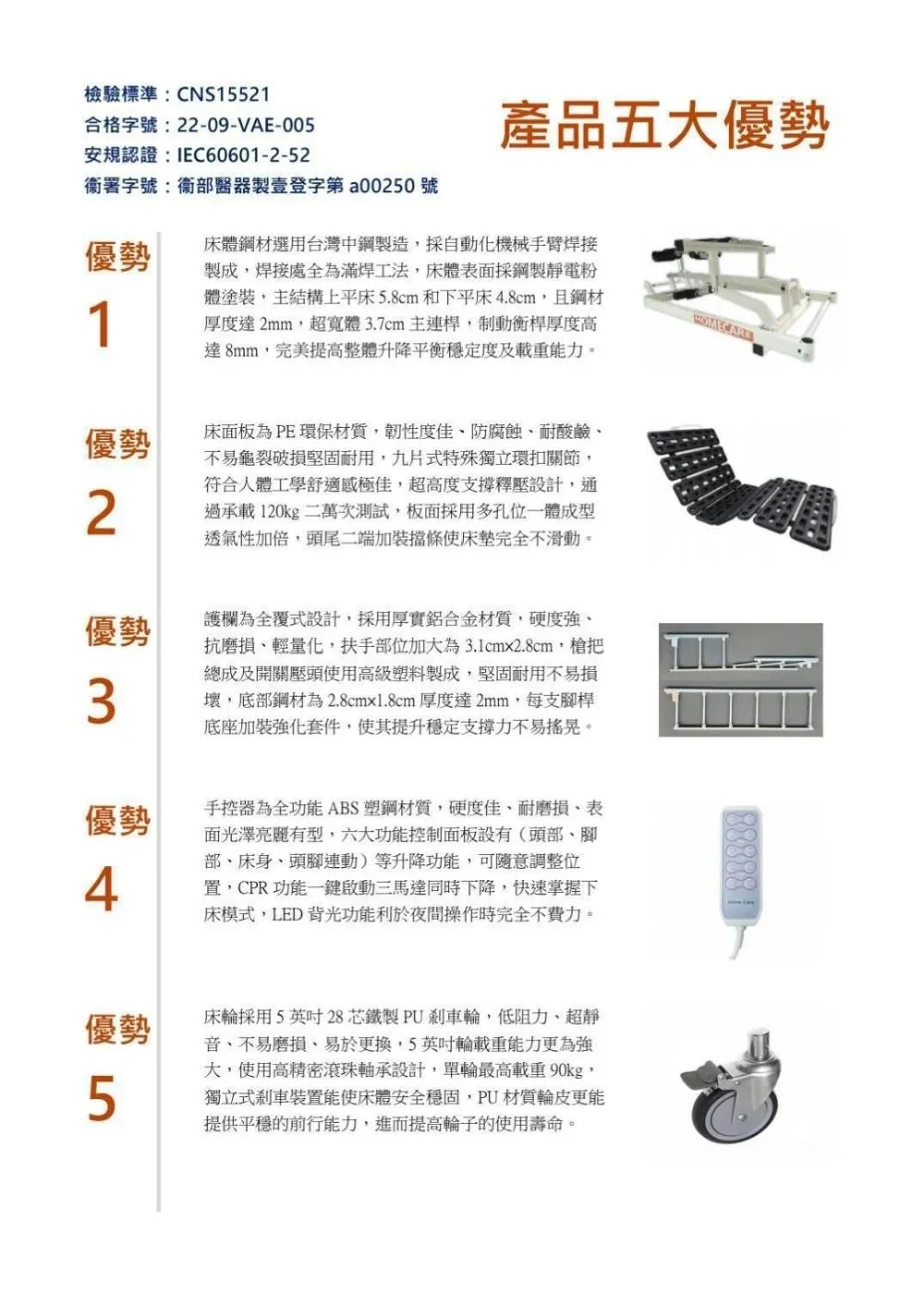 檢驗標準：CNS15521
合格字號：22-09-VAE-005
安規認證：IEC60601-2-52
衛署字號：衛部醫器製壹登字第 a00250 號

產品五大優勢

優勢 1

床體鋼材選用台灣中鋼製造，採自動化機械手臂焊接製成，焊接處全為滿焊工法，床體表面採鋼製靜電粉體塗裝，主結構上平床 5.8cm 和下平床 4.8cm，且鋼材厚度達 2mm，超寬體 3.7cm 主連桿，制動衡桿厚度高達 8mm，完美提高整體升降平衡穩定度及載重能力。

HOMECARE

優勢 2

床面板為 PE 環保材質，韌性度佳、防腐蝕、耐酸鹼、不易龜裂破損堅固耐用，九片式特殊獨立環扣關節，符合人體工學舒適感極佳，超高度支撐釋壓設計，通過承載 120kg 二萬次測試，板面採用多孔位一體成型透氣性加倍，頭尾二端加裝擋條使床墊完全不滑動。

優勢 3

護欄為全覆式設計，採用厚實鋁合金材質，硬度強、抗磨損、輕量化，扶手部位加大為 3.1cm×2.8cm，槍把總成及開關壓頭使用高級塑料製成，堅固耐用不易損壞，底部鋼材為 2.8cm×1.8cm 厚度達 2mm，每支腳桿底座加裝強化套件，使其提升穩定支撐力不易搖晃。

優勢 4

手控器為全功能 ABS 塑鋼材質，硬度佳、耐磨損、表面光澤亮麗有型，六大功能控制面板設有（頭部、腳部、床身、頭腳連動）等升降功能，可隨意調整位置，CPR 功能一鍵啟動三馬達同時下降，快速掌握下床模式，LED 背光功能利於夜間操作時完全不費力。

Home Care

優勢 5

床輪採用 5 英吋 28 芯鐵製 PU 剎車輪，低阻力、超靜音、不易磨損、易於更換，5 英吋輪載重能力更為強大，使用高精密滾珠軸承設計，單輪最高載重 90kg，獨立式剎車裝置能使床體安全穩固，PU 材質輪皮更能提供平穩的前行能力，進而提高輪子的使用壽命。