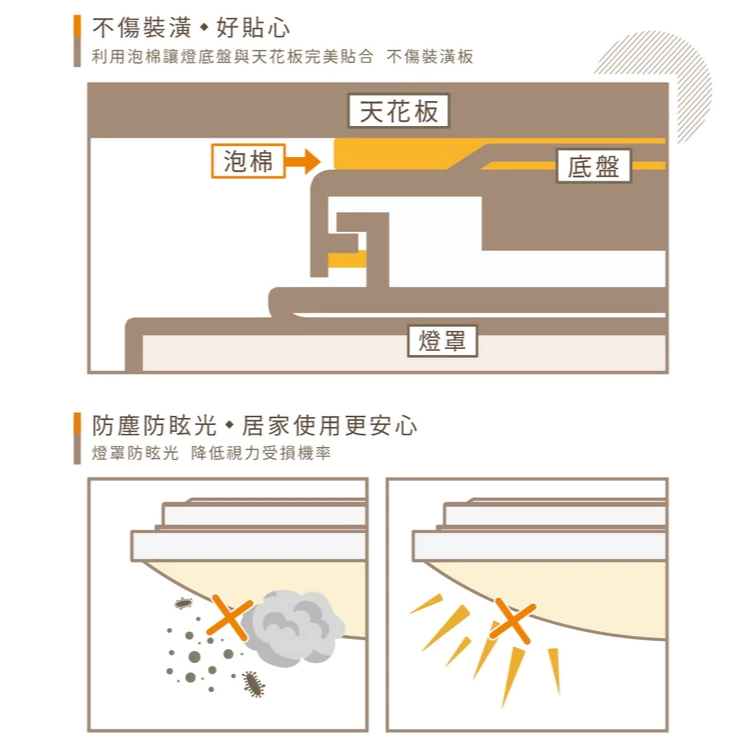 不傷裝潢 • 好貼心
利用泡棉讓燈底盤與天花板完美貼合 不傷裝潢板

天花板
泡棉
底盤
燈罩

防塵防眩光 • 居家使用更安心
燈罩防眩光 降低視力受損機率