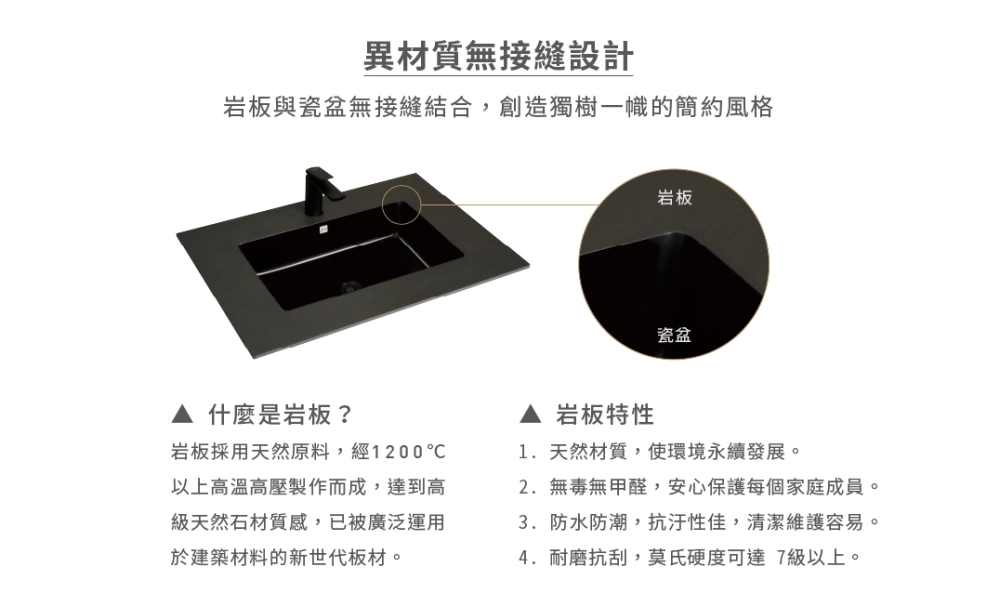 異材質無接縫設計

岩板與瓷盆無接縫結合，創造獨樹一幟的簡約風格

岩板

瓷盆

▲ 什麼是岩板？

岩板採用天然原料，經1200°C以上高溫高壓製作而成，達到高級天然石材質感，已被廣泛運用於建築材料的新世代板材。

▲ 岩板特性

1. 天然材質，使環境永續發展。
2. 無毒無甲醛，安心保護每個家庭成員。
3. 防水防潮，抗汙性佳，清潔維護容易。
4. 耐磨抗刮，莫氏硬度可達 7級以上。