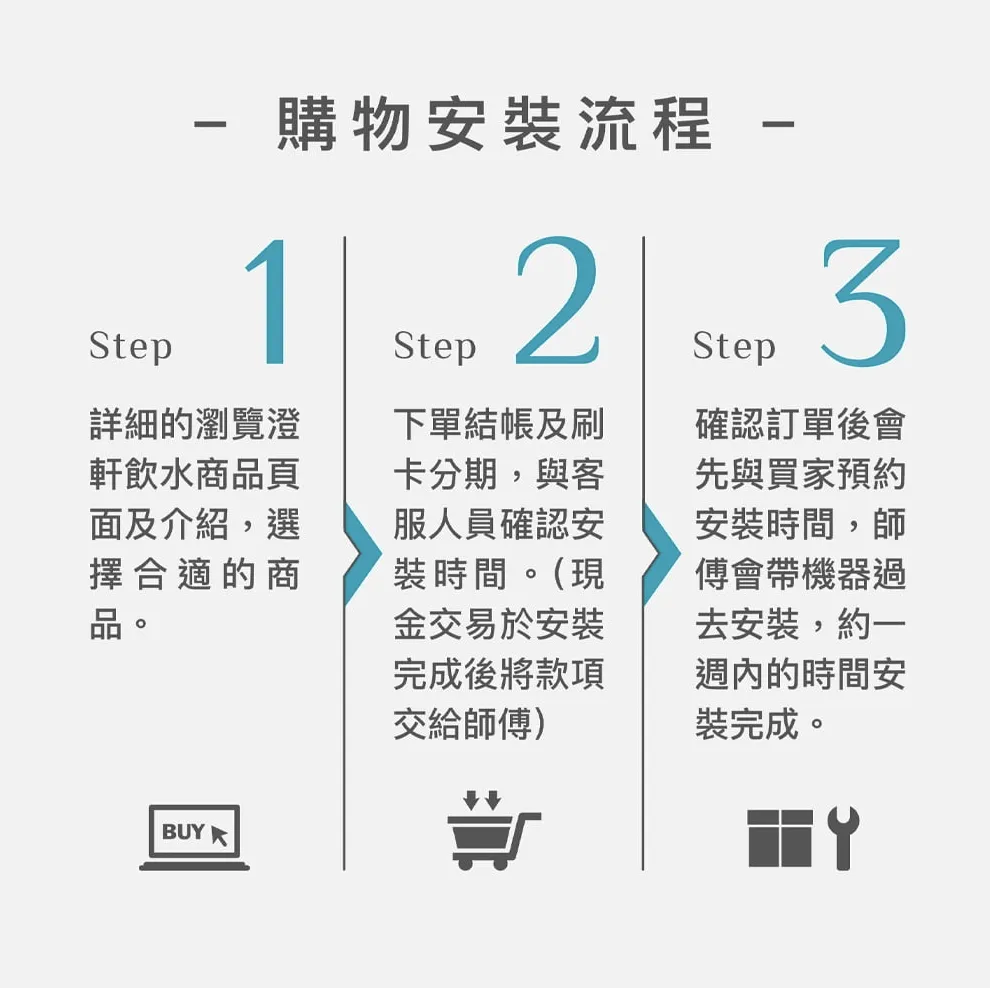 - 購物安裝流程 -

Step 1

詳細的瀏覽澄軒飲水商品頁面及介紹，選擇合適的商品。

BUY

Step 2

下單結帳及刷卡分期，與客服人員確認安裝時間。(現金交易於安裝完成後將款項交給師傅)

Step 3

確認訂單後會先與買家預約安裝時間，師傅會帶機器過去安裝，約一週內的時間安裝完成。