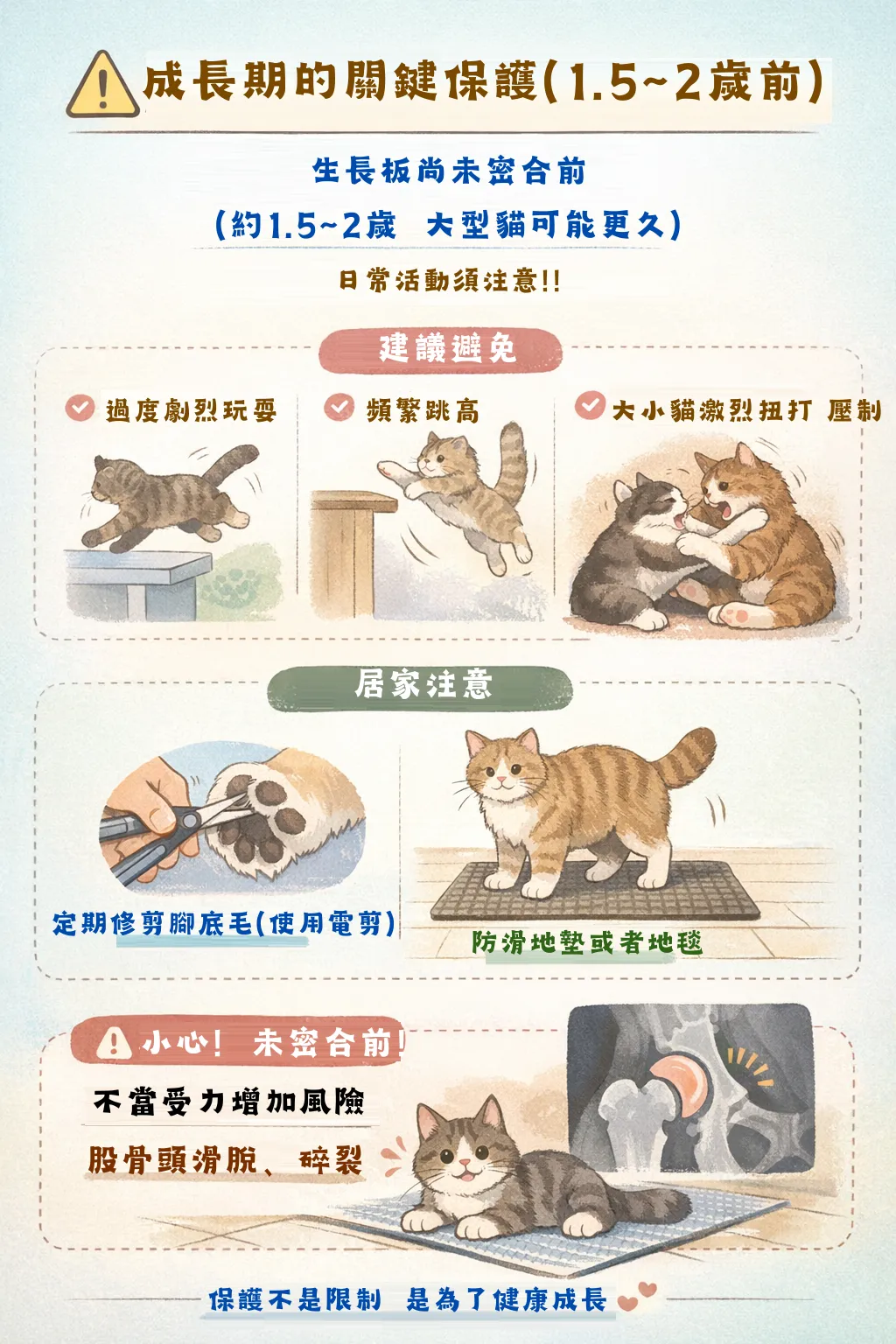 成長期的關鍵保護(1.5~2歲前)

生長板尚未密合前
(約1.5~2歲 大型貓可能更久)
日常活動須注意!!

建議避免

過度劇烈玩耍

頻繁跳高

大小貓激烈扭打 壓制

居家注意

定期修剪腳底毛(使用電剪)

防滑地墊或者地毯

小心! 未密合前!

不當受力增加風險

股骨頭滑脫、碎裂

保護不是限制 是為了健康成長