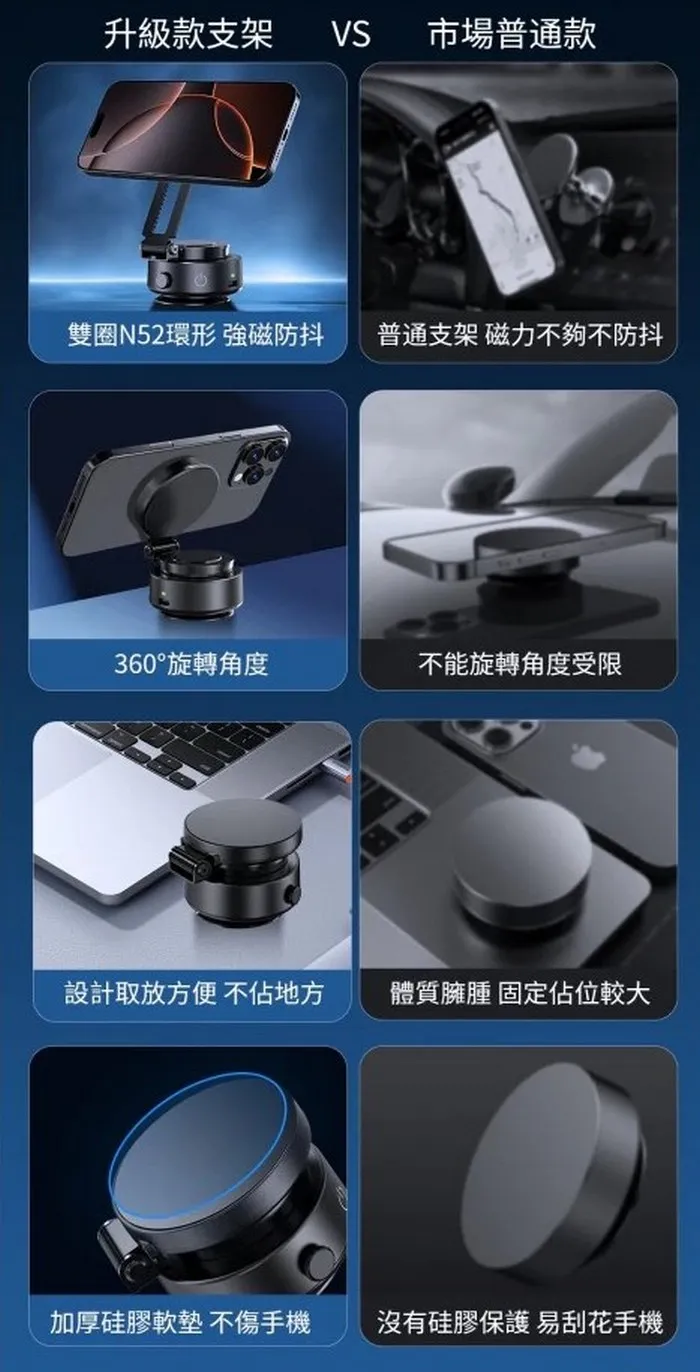 升級款支架 VS 市場普通款

雙圈N52環形 強磁防抖

普通支架 磁力不夠不防抖

360°旋轉角度

不能旋轉角度受限

設計取放方便 不佔地方

體質臃腫 固定佔位較大

加厚硅膠軟墊 不傷手機

沒有硅膠保護 易刮花手機