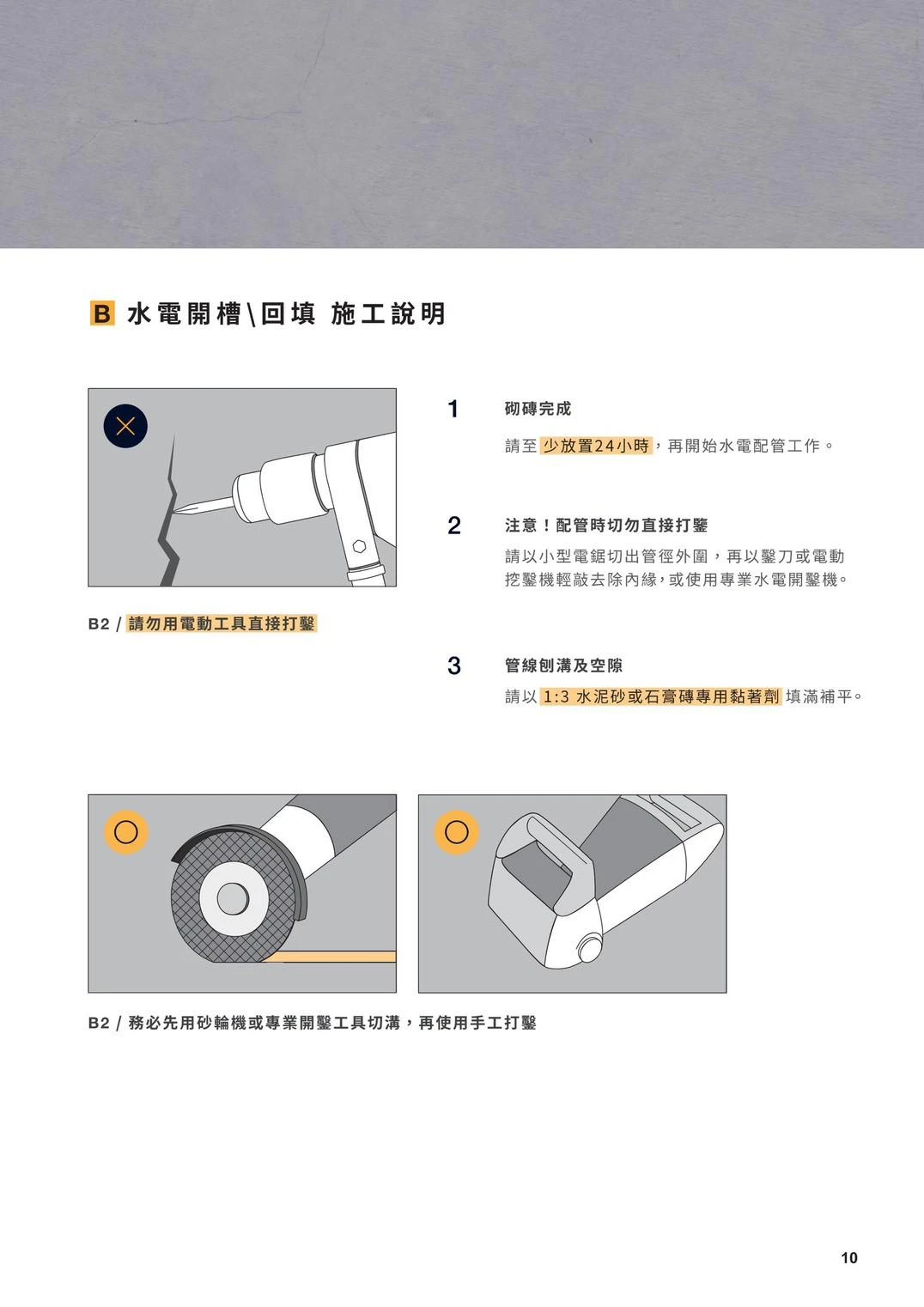 B 水電開槽\回填 施工說明

B2 / 請勿用電動工具直接打鑿

1 砌磚完成

請至少放置24小時，再開始水電配管工作。

2 注意！配管時切勿直接打鑿

請以小型電鋸切出管徑外圍，再以鑿刀或電動挖鑿機輕敲去除內緣，或使用專業水電開鑿機。

3 管線刨溝及空隙

請以 1:3 水泥砂或石膏磚專用黏著劑 填滿補平。

B2 / 務必先用砂輪機或專業開鑿工具切溝，再使用手工打鑿

10