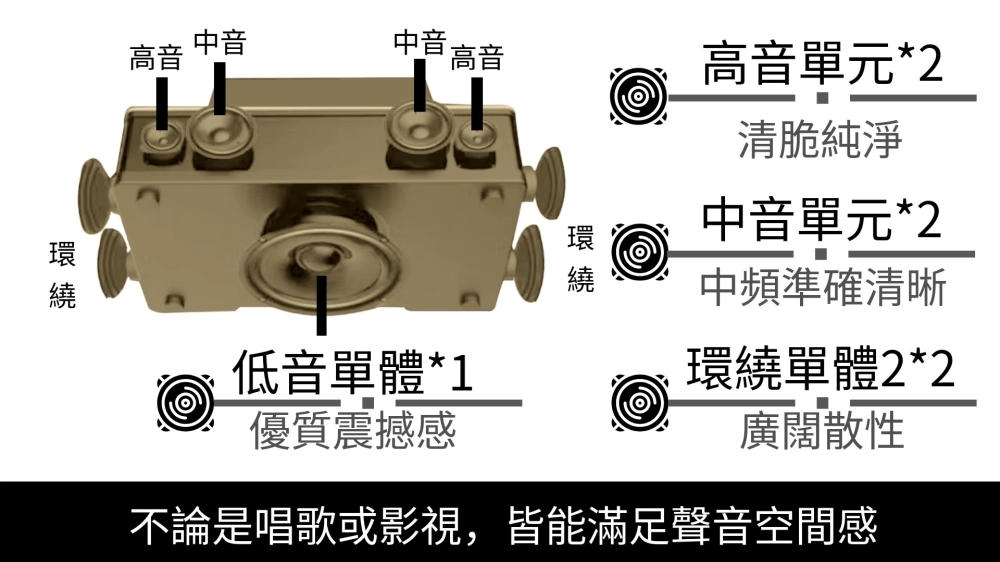 高音 中音 中音 高音

環繞

環繞

低音單體*1
優質震撼感

高音單元*2
清脆純淨

中音單元*2
中頻準確清晰

環繞單體2*2
廣闊散性

不論是唱歌或影視，皆能滿足聲音空間感