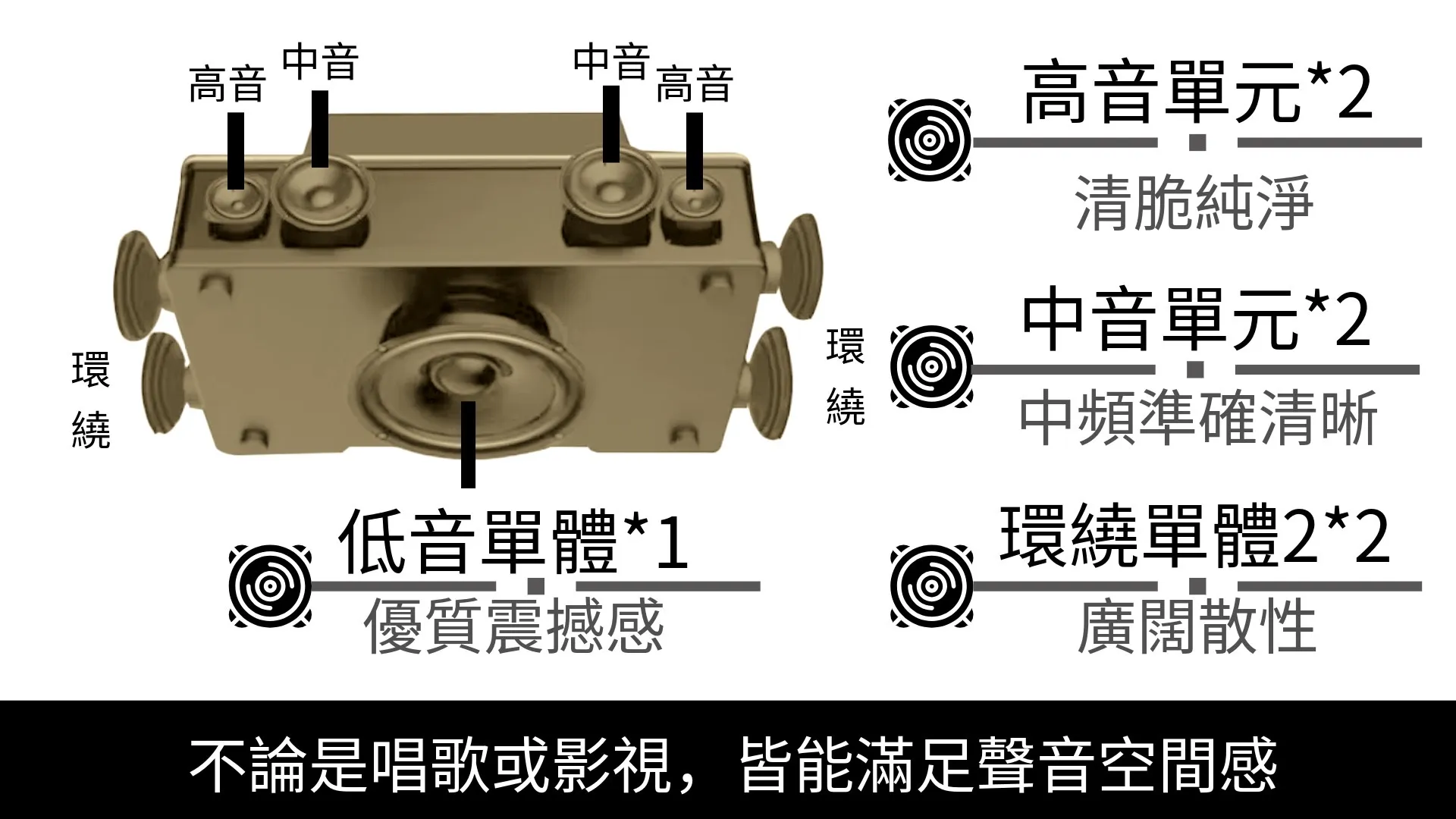 高音 中音 中音 高音

環繞

環繞

低音單體*1
優質震撼感

高音單元*2
清脆純淨

中音單元*2
中頻準確清晰

環繞單體2*2
廣闊散性

不論是唱歌或影視，皆能滿足聲音空間感