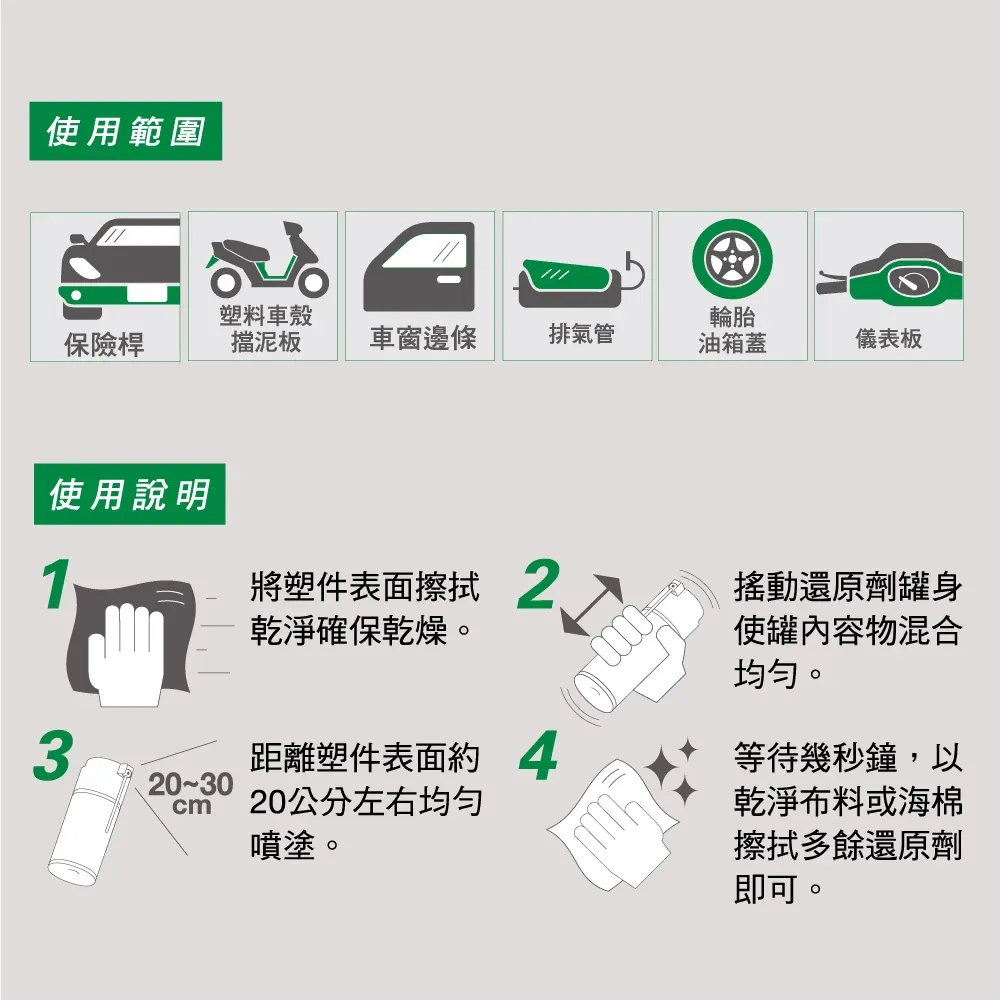 使用範圍

保險桿

塑料車殼
擋泥板

車窗邊條

排氣管

輪胎
油箱蓋

儀表板

使用說明

1

將塑件表面擦拭乾淨確保乾燥。

2

搖動還原劑罐身使罐內容物混合均勻。

3

20~30 cm

距離塑件表面約20公分左右均勻噴塗。

4

等待幾秒鐘，以乾淨布料或海棉擦拭多餘還原劑即可。