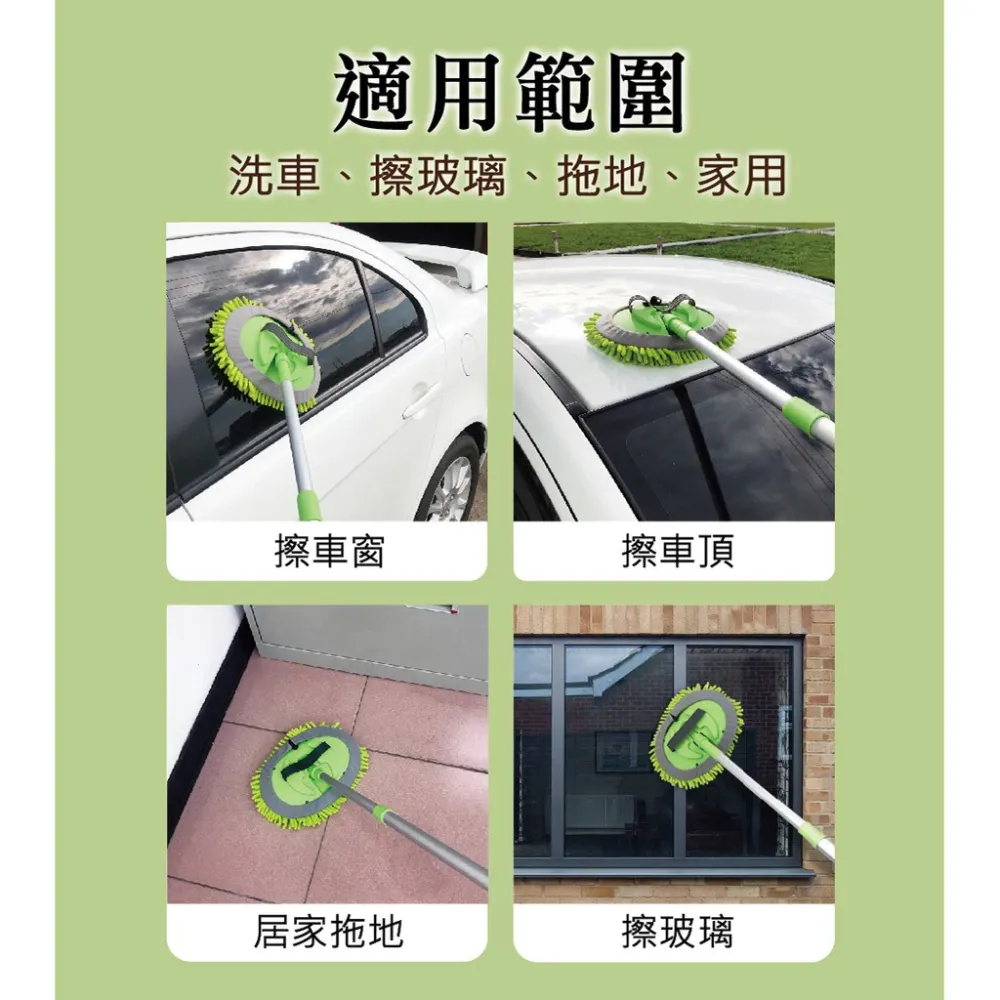 適用範圍
洗車、擦玻璃、拖地、家用

擦車窗

擦車頂

居家拖地

擦玻璃