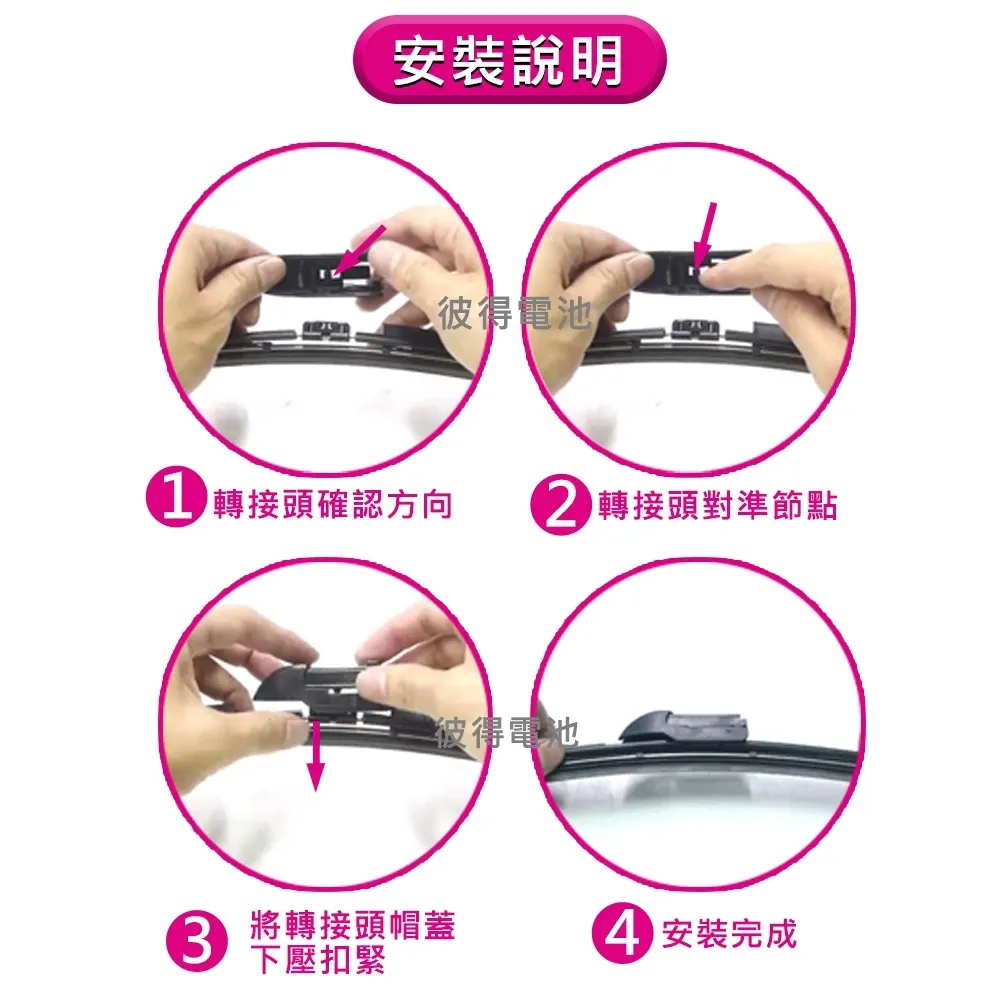 安裝說明

彼得電池

1 轉接頭確認方向

2 轉接頭對準節點

彼得電池

3 將轉接頭帽蓋下壓扣緊

4 安裝完成