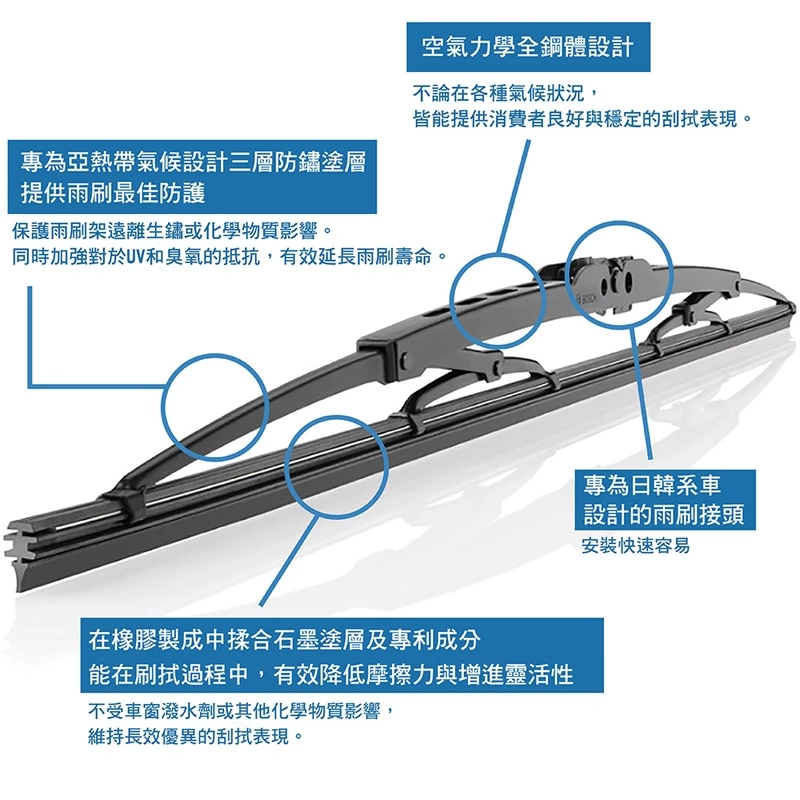 空氣力學全鋼體設計

不論在各種氣候狀況，
皆能提供消費者良好與穩定的刮拭表現。

專為亞熱帶氣候設計三層防鏽塗層
提供雨刷最佳防護

保護雨刷架遠離生鏽或化學物質影響。
同時加強對於UV和臭氧的抵抗，有效延長雨刷壽命。

BOSCH

專為日韓系車
設計的雨刷接頭

安裝快速容易

在橡膠製成中揉合石墨塗層及專利成分
能在刷拭過程中，有效降低摩擦力與增進靈活性

不受車窗潑水劑或其他化學物質影響，
維持長效優異的刮拭表現。