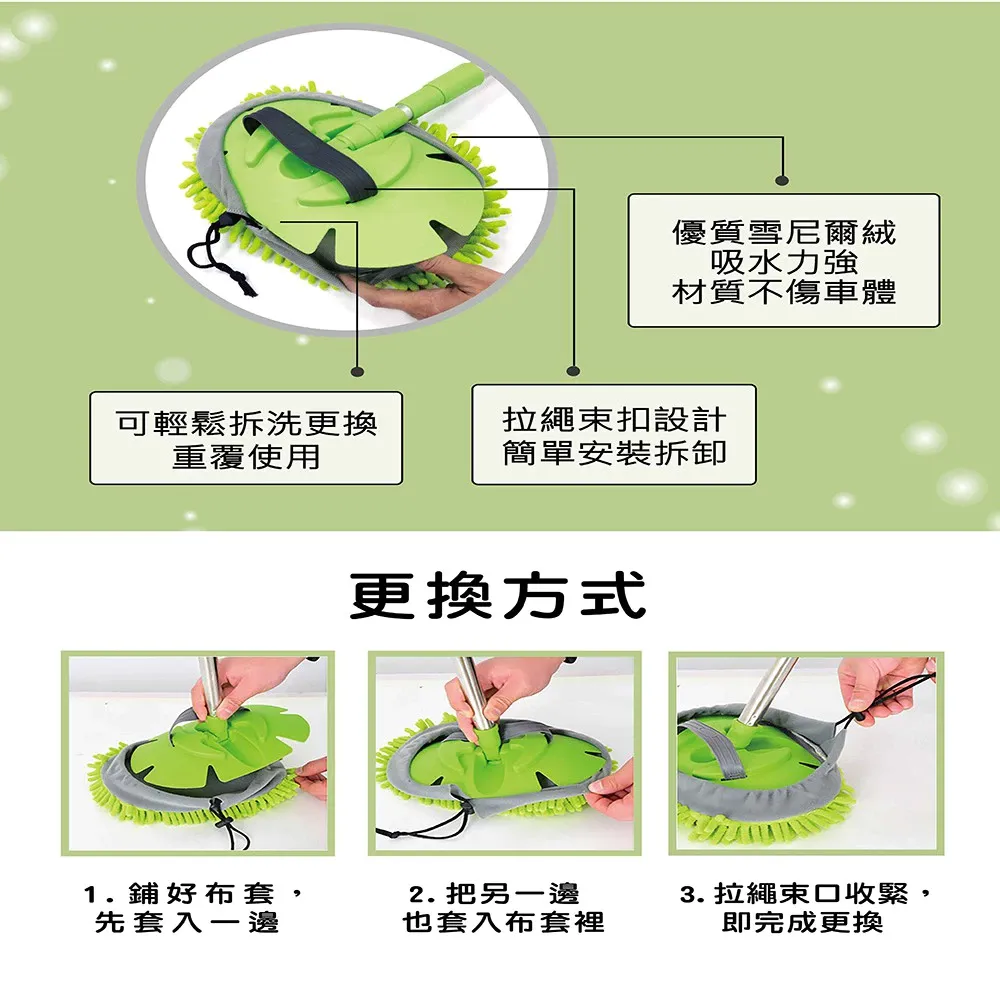 優質雪尼爾絨
吸水力強
材質不傷車體

可輕鬆拆洗更換
重覆使用

拉繩束扣設計
簡單安裝拆卸

更換方式

1. 鋪好布套，
先套入一邊

2. 把另一邊
也套入布套裡

3. 拉繩束口收緊，
即完成更換