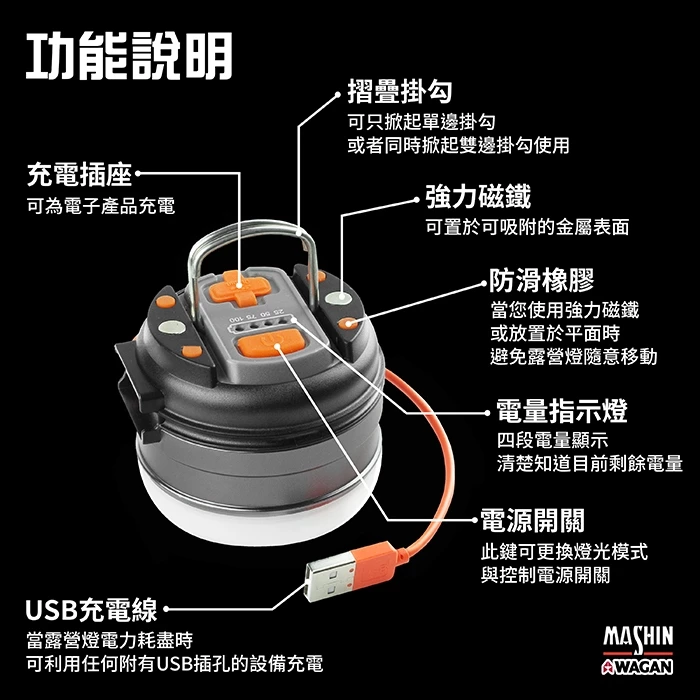 功能說明

摺疊掛勾
可只掀起單邊掛勾
或者同時掀起雙邊掛勾使用

充電插座
可為電子產品充電

強力磁鐵
可置於可吸附的金屬表面

防滑橡膠
當您使用強力磁鐵
或放置於平面時
避免露營燈隨意移動

25 50 75 100

電量指示燈
四段電量顯示
清楚知道目前剩餘電量

電源開關
此鍵可更換燈光模式
與控制電源開關

USB充電線
當露營燈電力耗盡時
可利用任何附有USB插孔的設備充電

MASHIN
WAGAN