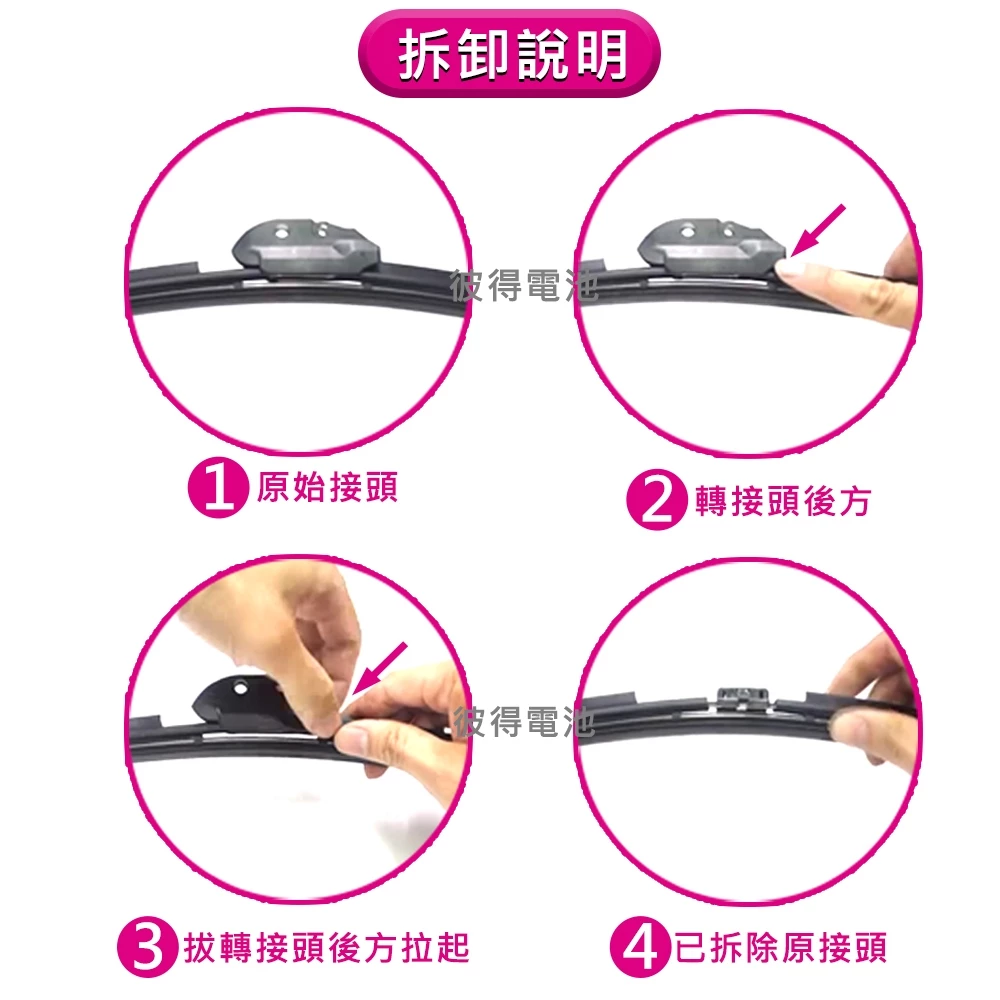 拆卸說明

彼得電池

1 原始接頭

2 轉接頭後方

彼得電池

3 拔轉接頭後方拉起

4 已拆除原接頭