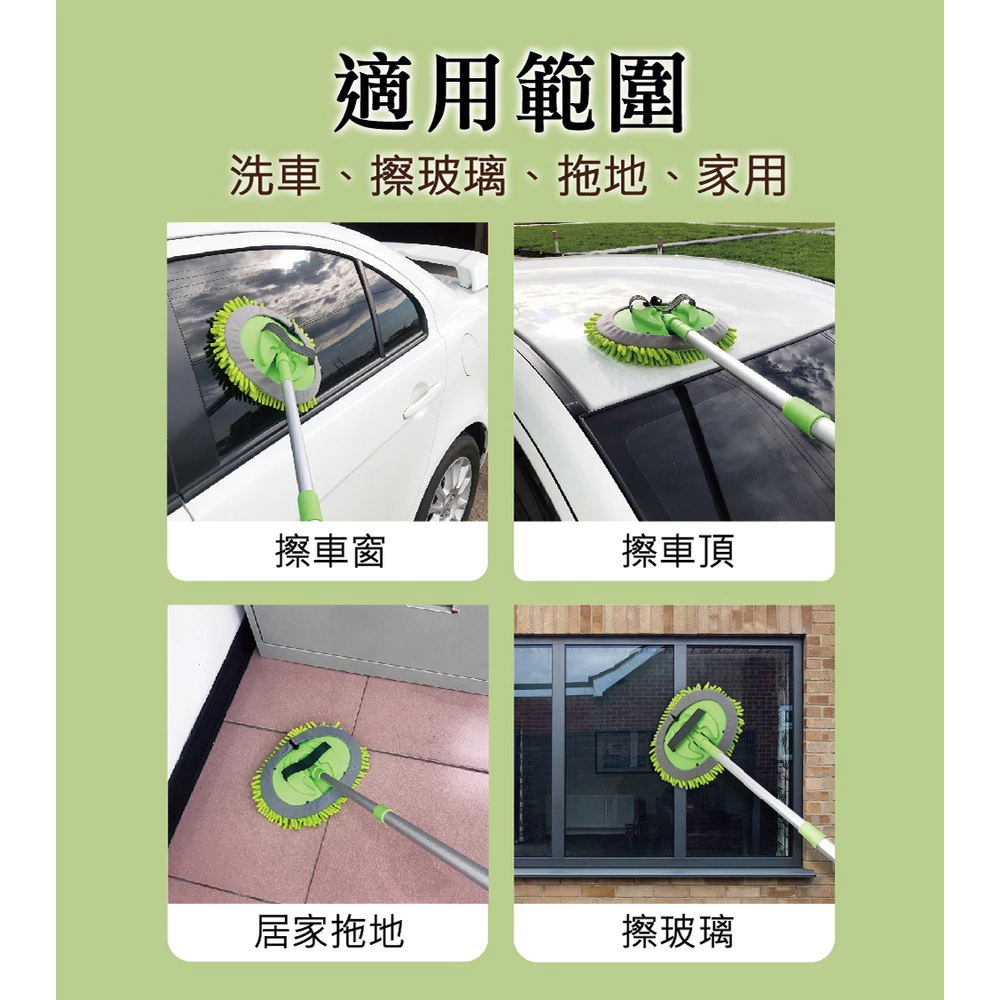 適用範圍

洗車、擦玻璃、拖地、家用

擦車窗

擦車頂

居家拖地

擦玻璃