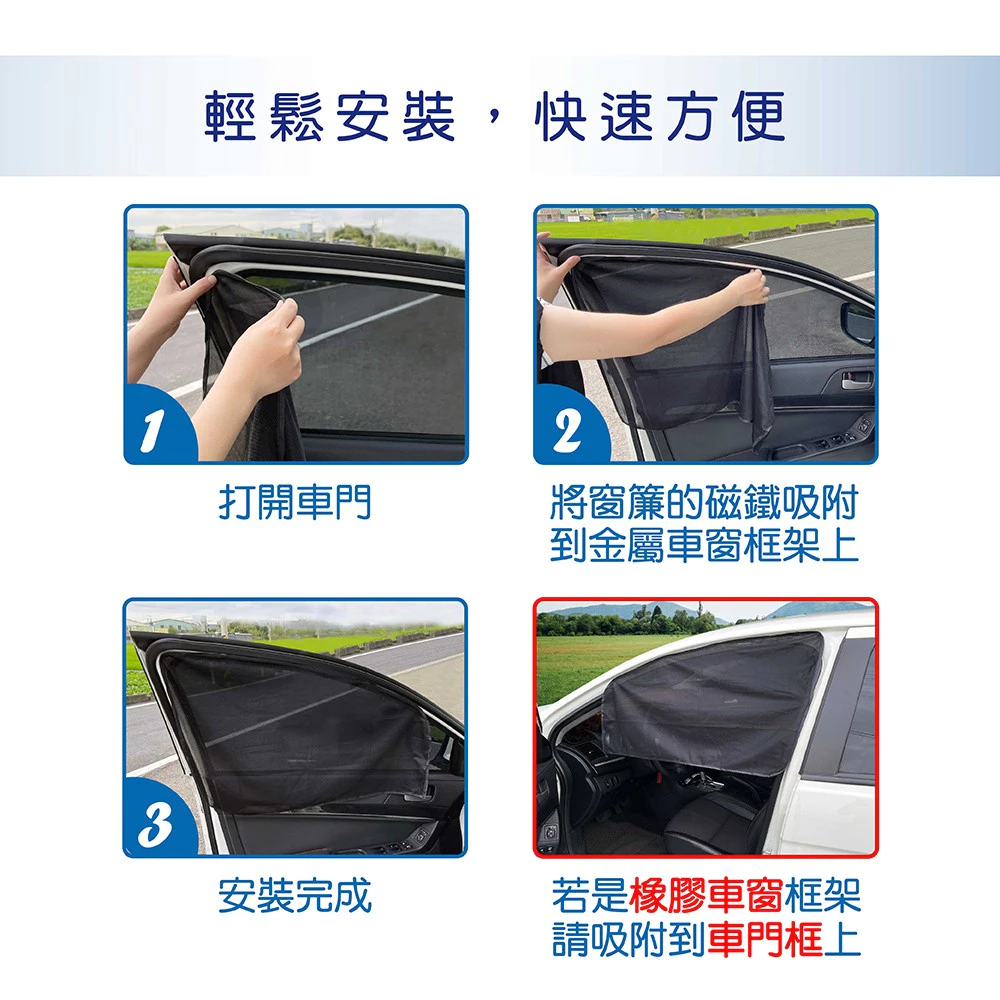 輕鬆安裝，快速方便

1

打開車門

2

將窗簾的磁鐵吸附到金屬車窗框架上

3

安裝完成

若是橡膠車窗框架請吸附到車門框上