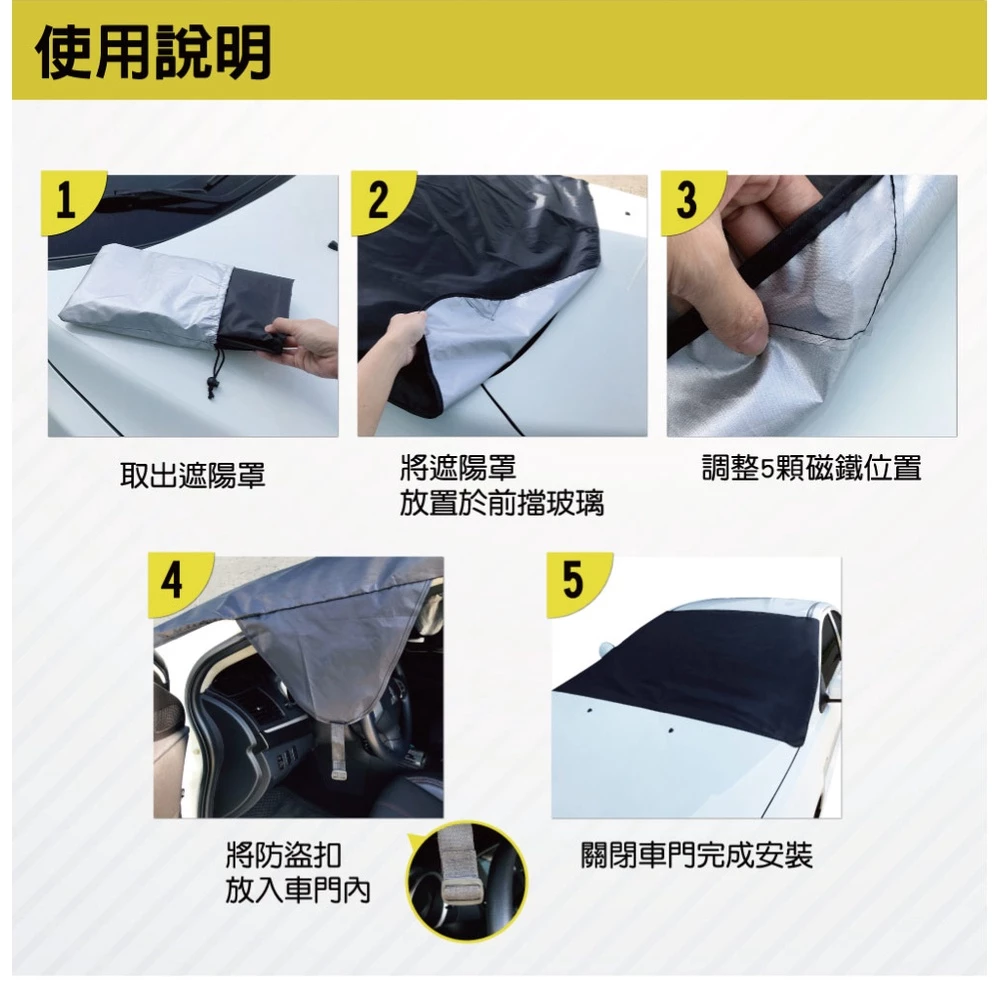 使用說明

1

取出遮陽罩

2

將遮陽罩
放置於前擋玻璃

3

調整5顆磁鐵位置

4

將防盜扣
放入車門內

5

關閉車門完成安裝