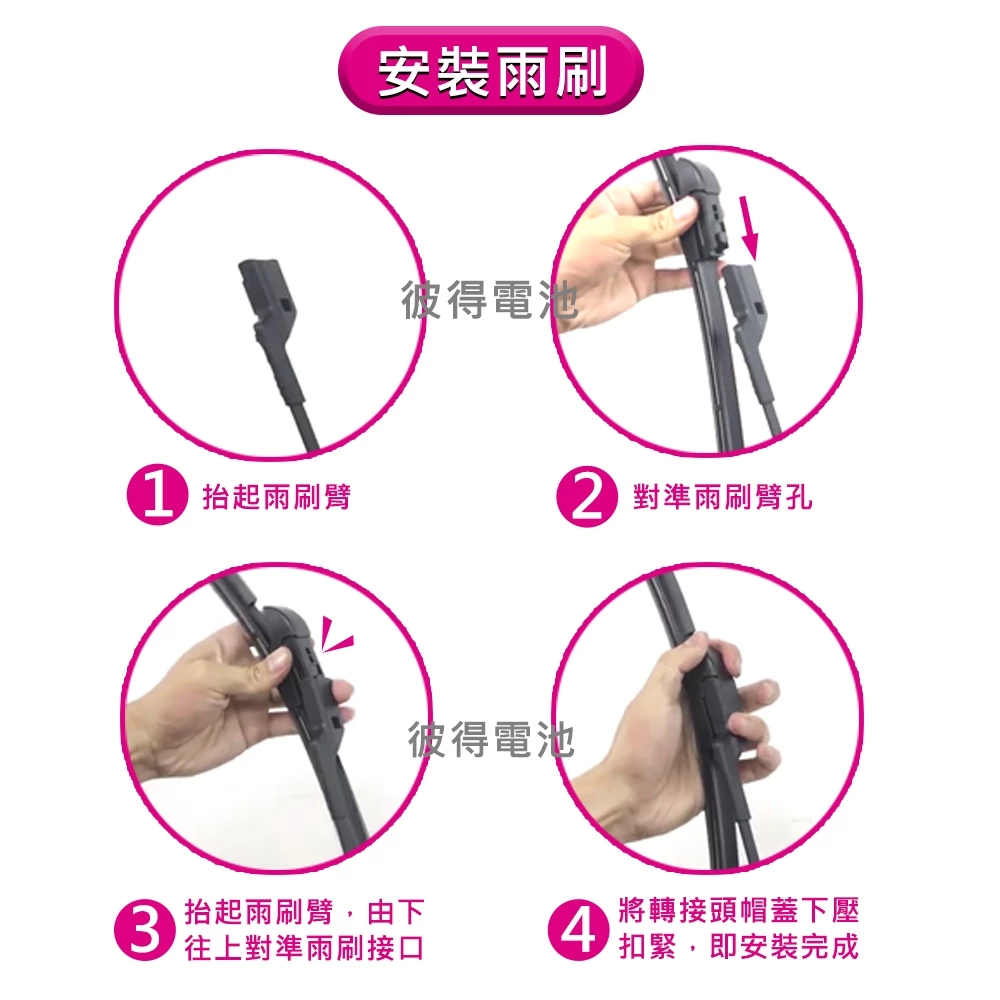 安裝雨刷

彼得電池

1 抬起雨刷臂

2 對準雨刷臂孔

彼得電池

3 抬起雨刷臂，由下往上對準雨刷接口

4 將轉接頭帽蓋下壓扣緊，即安裝完成