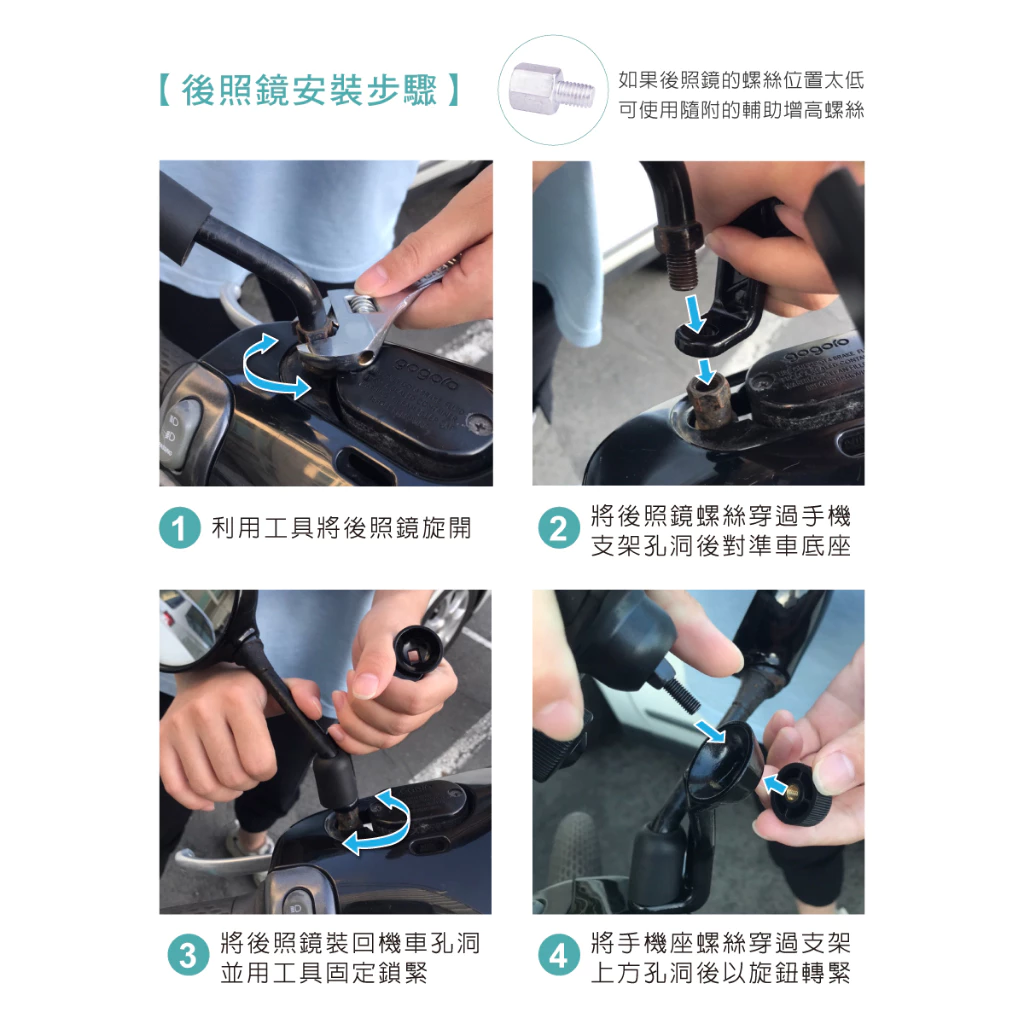 【 後照鏡安裝步驟 】

如果後照鏡的螺絲位置太低
可使用隨附的輔助增高螺絲

gogoro

gogoro

1 利用工具將後照鏡旋開

2 將後照鏡螺絲穿過手機支架孔洞後對準車底座

3 將後照鏡裝回機車孔洞並用工具固定鎖緊

4 將手機座螺絲穿過支架上方孔洞後以旋鈕轉緊