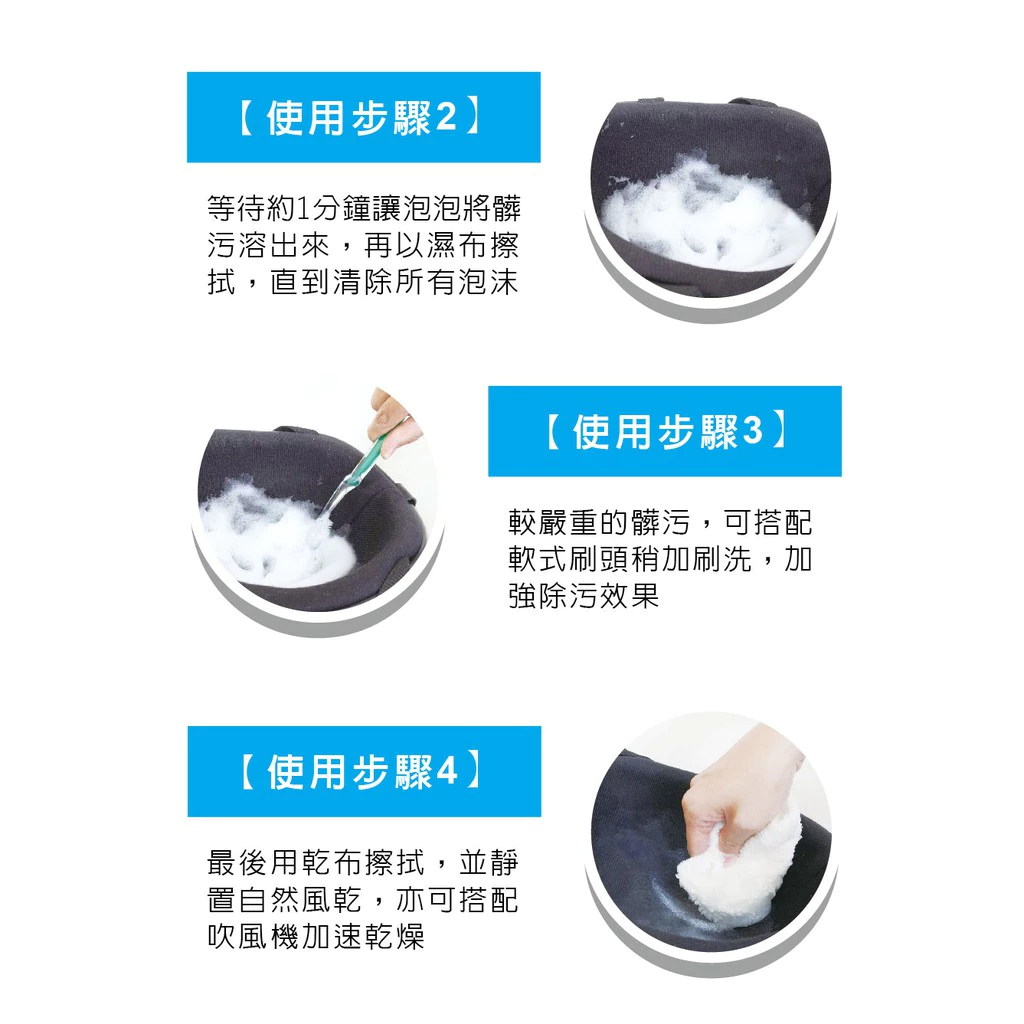 【使用步驟2】

等待約1分鐘讓泡泡將髒污溶出來，再以濕布擦拭，直到清除所有泡沫

【使用步驟3】

較嚴重的髒污，可搭配軟式刷頭稍加刷洗，加強除污效果

【使用步驟4】

最後用乾布擦拭，並靜置自然風乾，亦可搭配吹風機加速乾燥