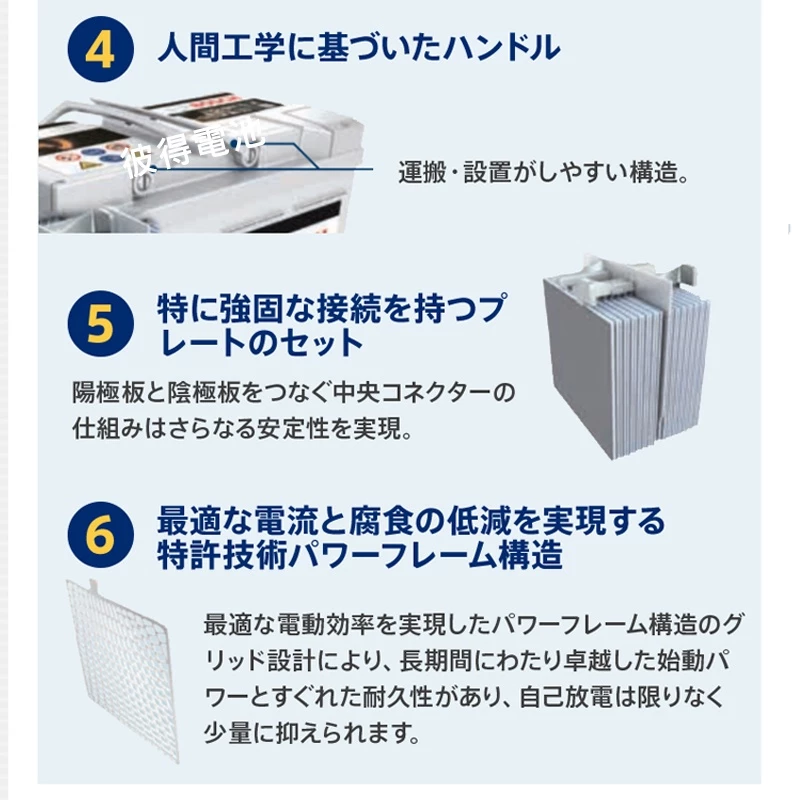 4 人間工学に基づいたハンドル

彼得電池

運搬・設置がしやすい構造。

5 特に強固な接続を持つプレートのセット

陽極板と陰極板をつなぐ中央コネクターの仕組みはさらなる安定性を実現。

6 最適な電流と腐食の低減を実現する特許技術パワーフレーム構造

最適な電動効率を実現したパワーフレーム構造のグリッド設計により、長期間にわたり卓越した始動パワーとすぐれた耐久性があり、自己放電は限りなく少量に抑えられます。