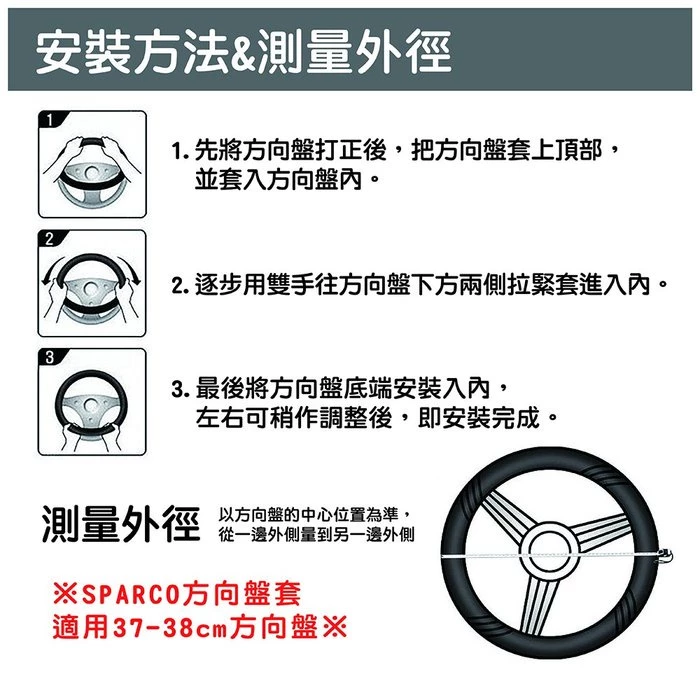 安裝方法&測量外徑

1

1. 先將方向盤打正後，把方向盤套上頂部，並套入方向盤內。

2

2. 逐步用雙手往方向盤下方兩側拉緊套進入內。

3

3. 最後將方向盤底端安裝入內，左右可稍作調整後，即安裝完成。

測量外徑 以方向盤的中心位置為準，從一邊外側量到另一邊外側

※SPARCO方向盤套
適用37-38cm方向盤※