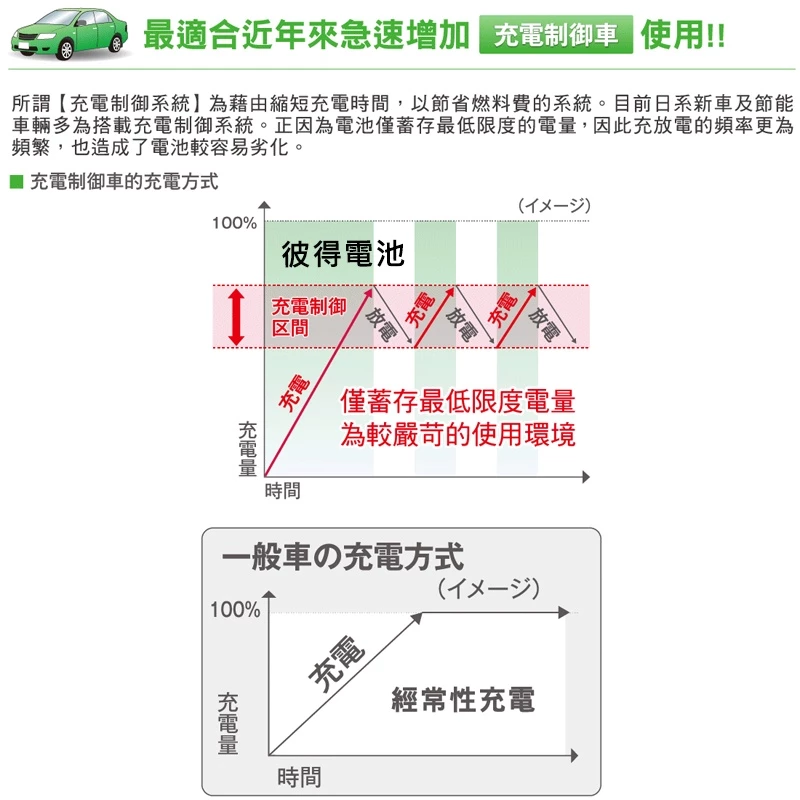 最適合近年來急速增加 充電制御車 使用!!

所謂【充電制御系統】為藉由縮短充電時間，以節省燃料費的系統。目前日系新車及節能車輛多為搭載充電制御系統。正因為電池僅蓄存最低限度的電量，因此充放電的頻率更為頻繁，也造成了電池較容易劣化。

■ 充電制御車的充電方式

（イメージ）

100%

彼得電池

充電制御区間

放電

充電

放電

充電

放電

充電

僅蓄存最低限度電量
為較嚴苛的使用環境

充電量

時間

一般車の充電方式

（イメージ）

100%

充電

經常性充電

充電量

時間