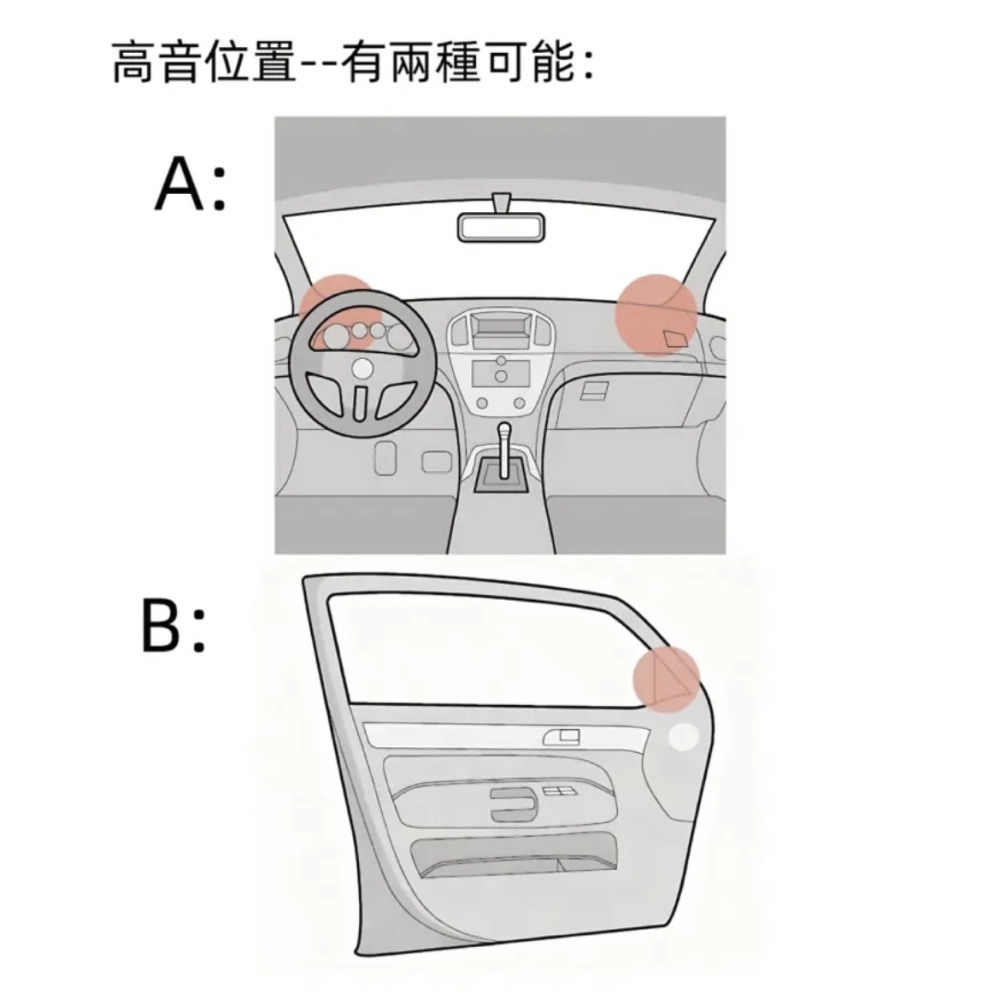 高音位置--有兩種可能:

A:

B: