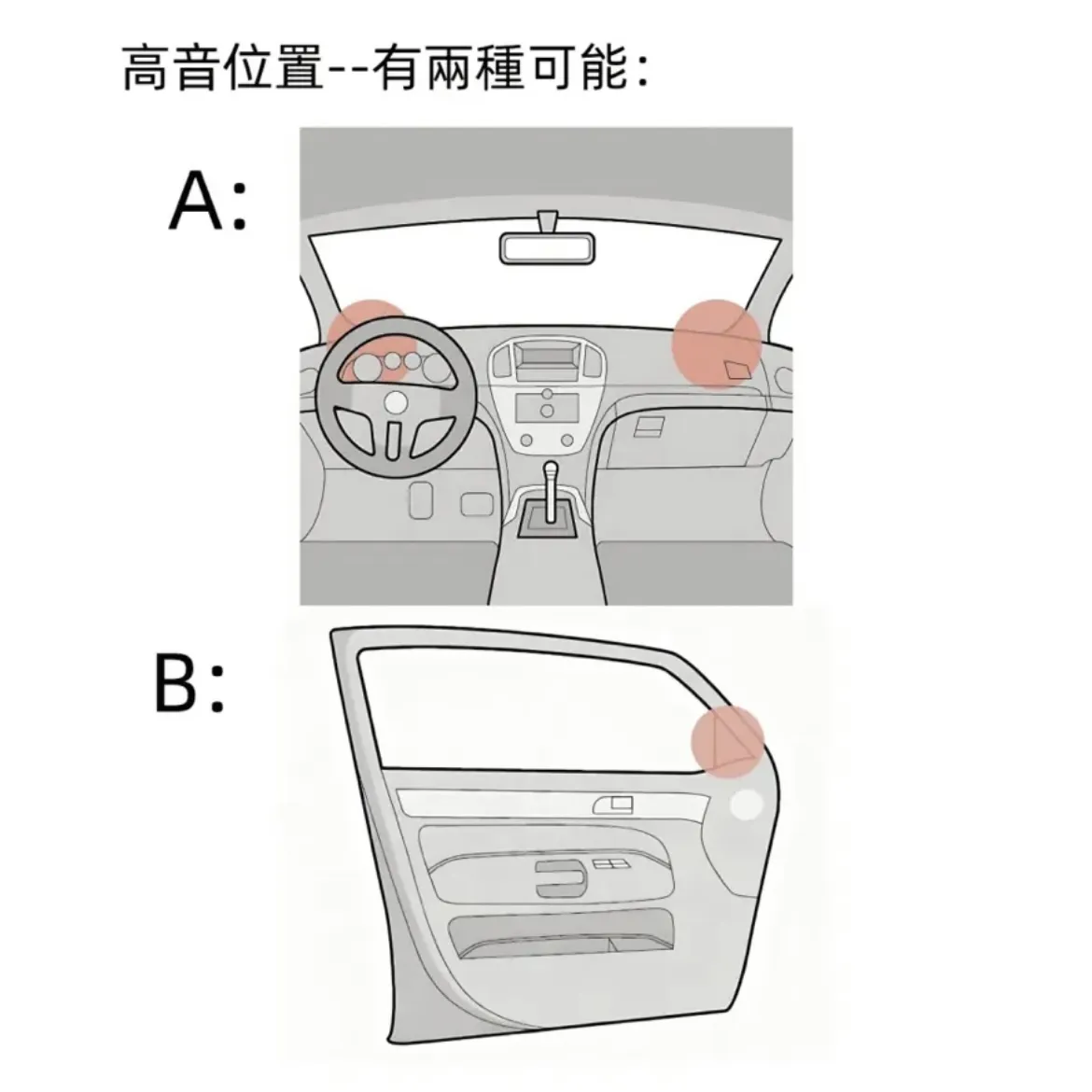 高音位置--有兩種可能：

A:

B: