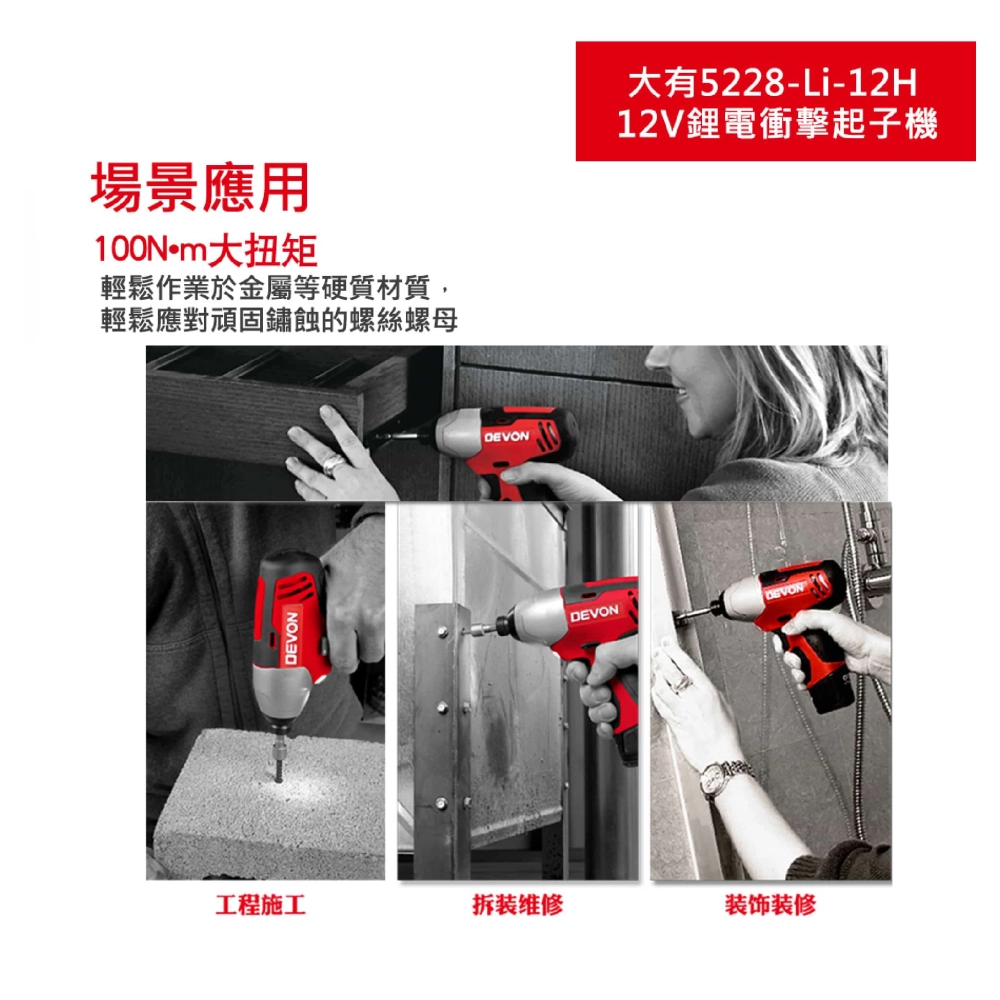 大有5228-Li-12H
12V鋰電衝擊起子機

場景應用

100N•m大扭矩

輕鬆作業於金屬等硬質材質，
輕鬆應對頑固鏽蝕的螺絲螺母

DEVON

DEVON

DEVON

DEVON

工程施工

拆装维修

装饰装修