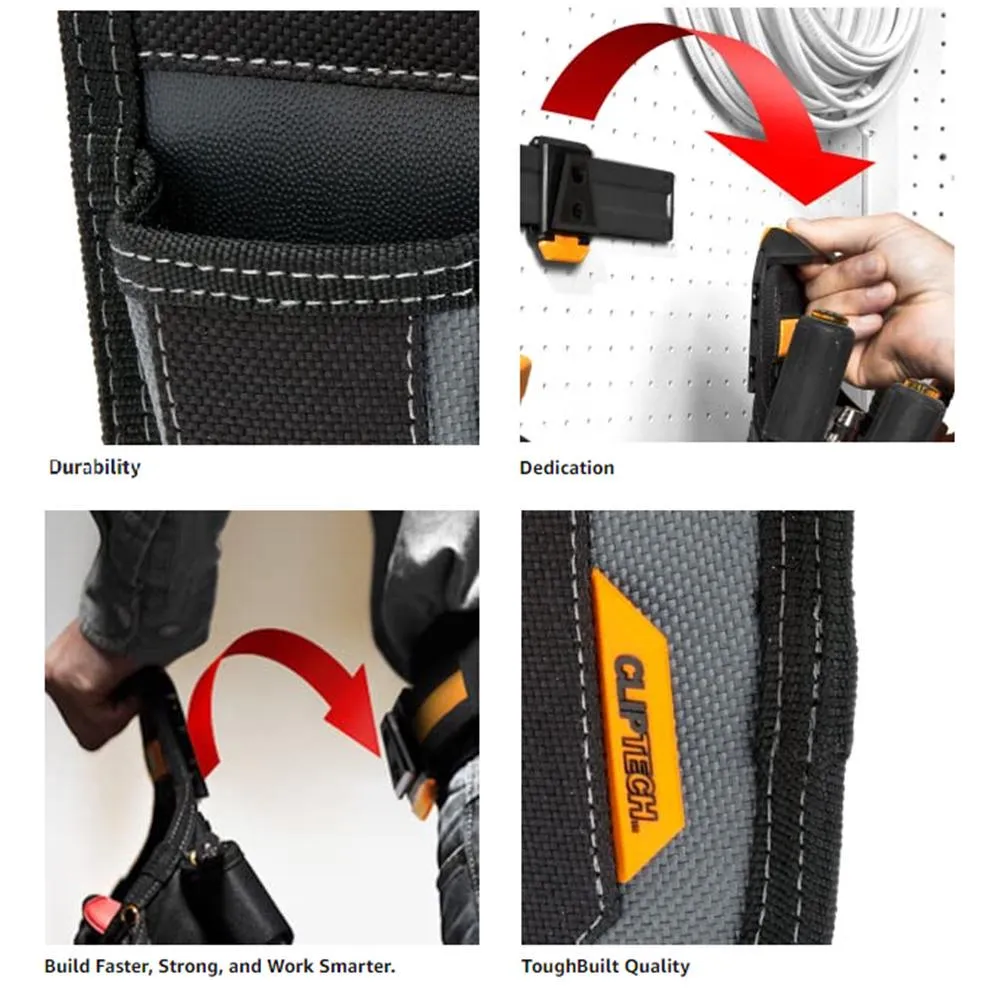 Durability

Dedication

CLIPTECH

Build Faster, Strong, and Work Smarter.

ToughBuilt Quality