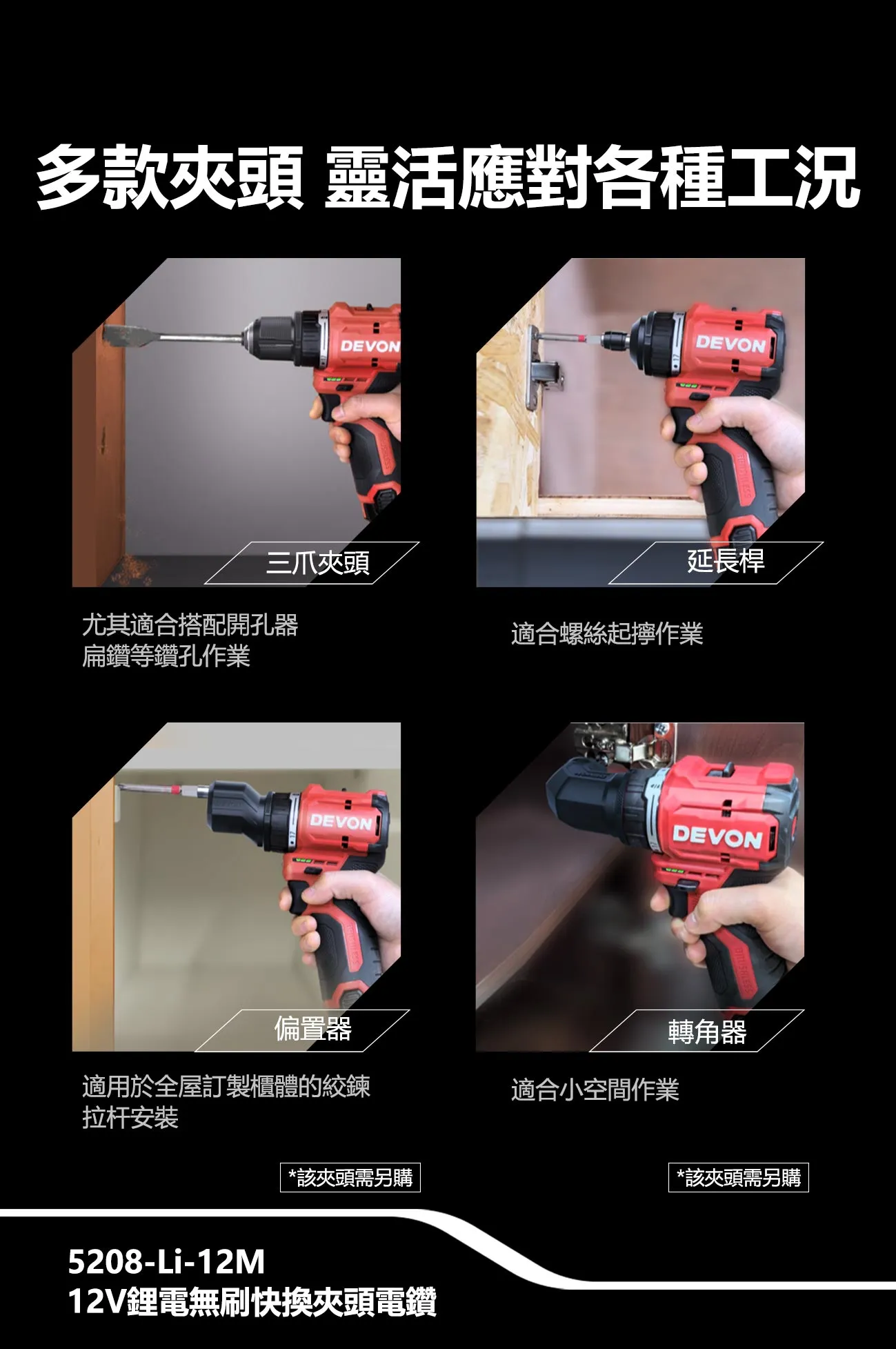 多款夾頭 靈活應對各種工況

DEVON

三爪夾頭

尤其適合搭配開孔器
扁鑽等鑽孔作業

DEVON

延長桿

適合螺絲起擰作業

DEVON

偏置器

適用於全屋訂製櫃體的絞鍊
拉杆安裝

*該夾頭需另購

DEVON

轉角器

適合小空間作業

*該夾頭需另購

5208-Li-12M
12V鋰電無刷快換夾頭電鑽