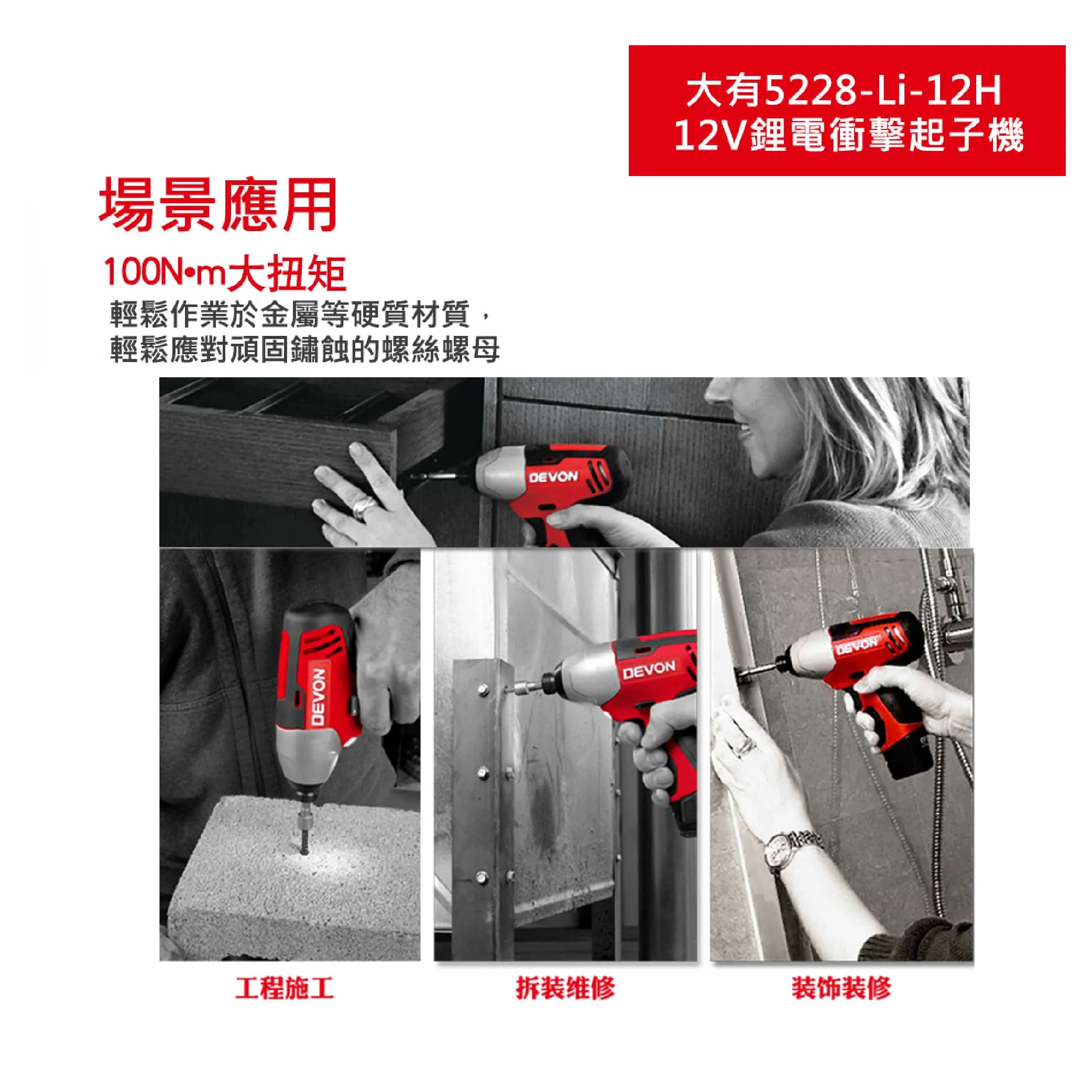 大有5228-Li-12H
12V鋰電衝擊起子機

場景應用

100N•m大扭矩

輕鬆作業於金屬等硬質材質，
輕鬆應對頑固鏽蝕的螺絲螺母

DEVON

DEVON

DEVON

DEVON

工程施工

拆装维修

装饰装修