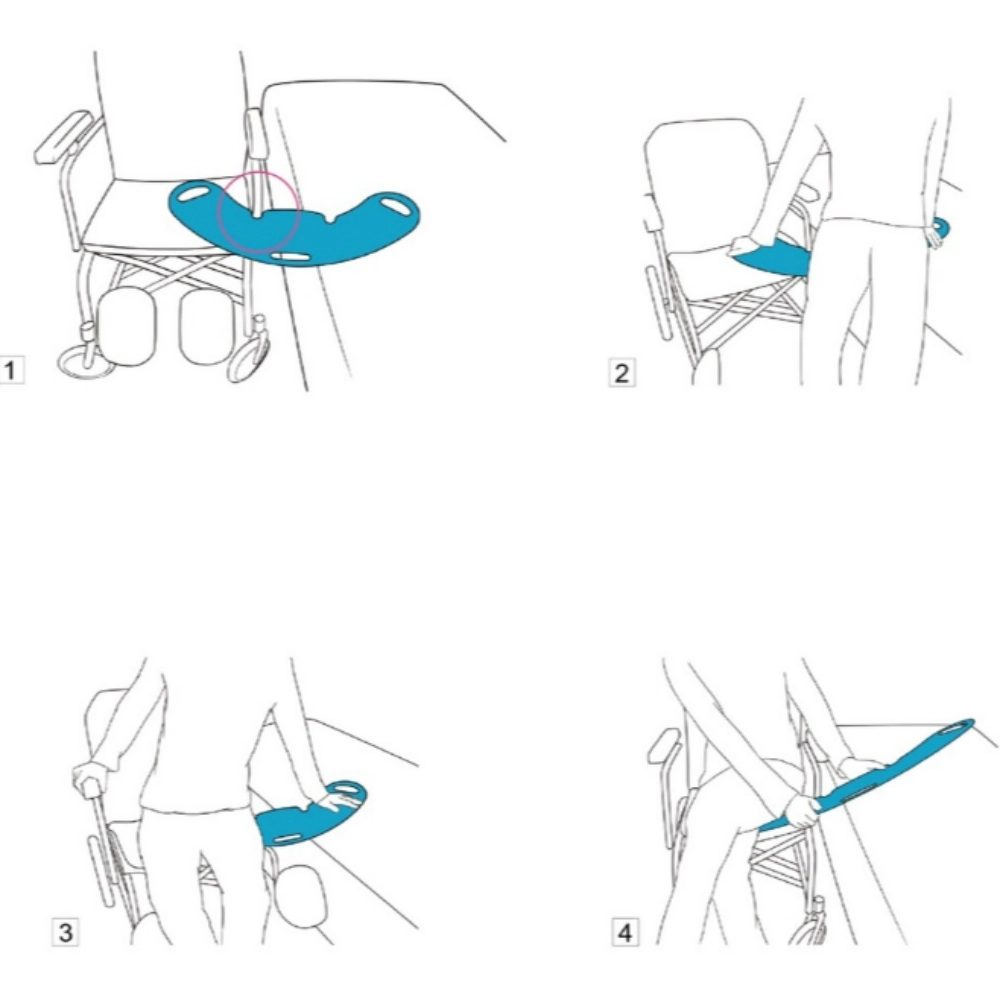 1

2

3

4