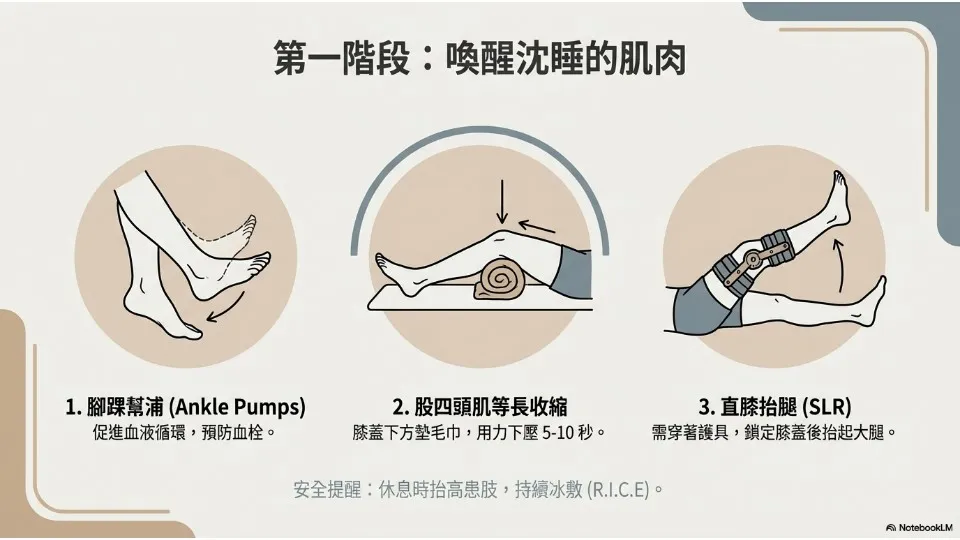 第一階段：喚醒沈睡的肌肉

1. 腳踝幫浦 (Ankle Pumps)
促進血液循環，預防血栓。

2. 股四頭肌等長收縮
膝蓋下方墊毛巾，用力下壓 5-10 秒。

3. 直膝抬腿 (SLR)
需穿著護具，鎖定膝蓋後抬起大腿。

安全提醒：休息時抬高患肢，持續冰敷 (R.I.C.E)。

NotebookLM