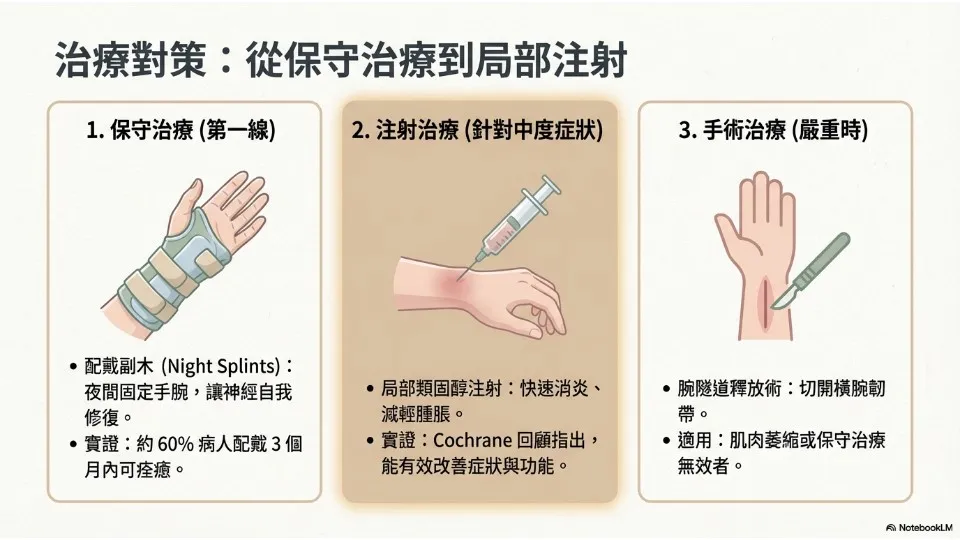 治療對策：從保守治療到局部注射

1. 保守治療 (第一線)

• 配戴副木 (Night Splints)：夜間固定手腕，讓神經自我修復。
• 實證：約 60% 病人配戴 3 個月內可痊癒。

2. 注射治療 (針對中度症狀)

• 局部類固醇注射：快速消炎、減輕腫脹。
• 實證：Cochrane 回顧指出，能有效改善症狀與功能。

3. 手術治療 (嚴重時)

• 腕隧道釋放術：切開橫腕韌帶。
• 適用：肌肉萎縮或保守治療無效者。

NotebookLM