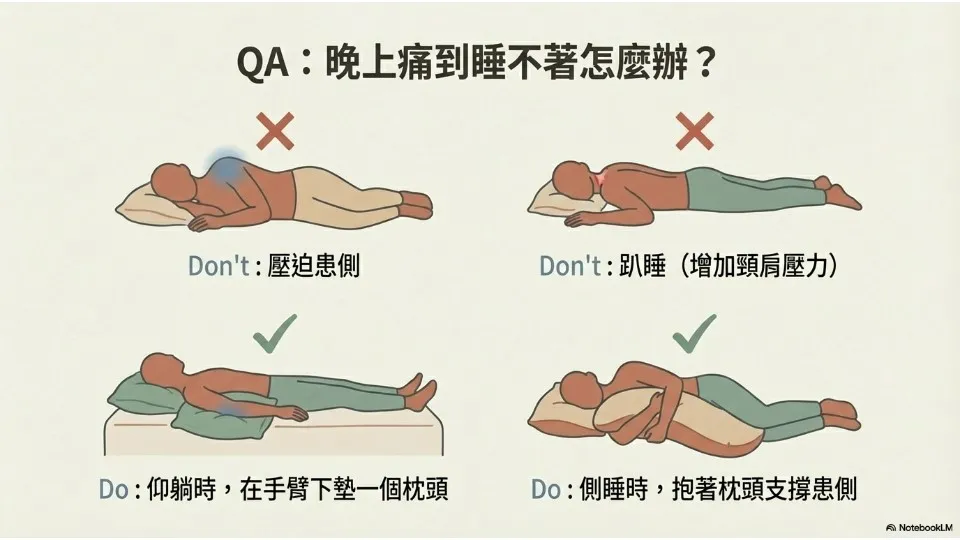 QA：晚上痛到睡不著怎麼辦？

Don't：壓迫患側

Don't：趴睡（增加頸肩壓力）

Do：仰躺時，在手臂下墊一個枕頭

Do：側睡時，抱著枕頭支撐患側

NotebookLM