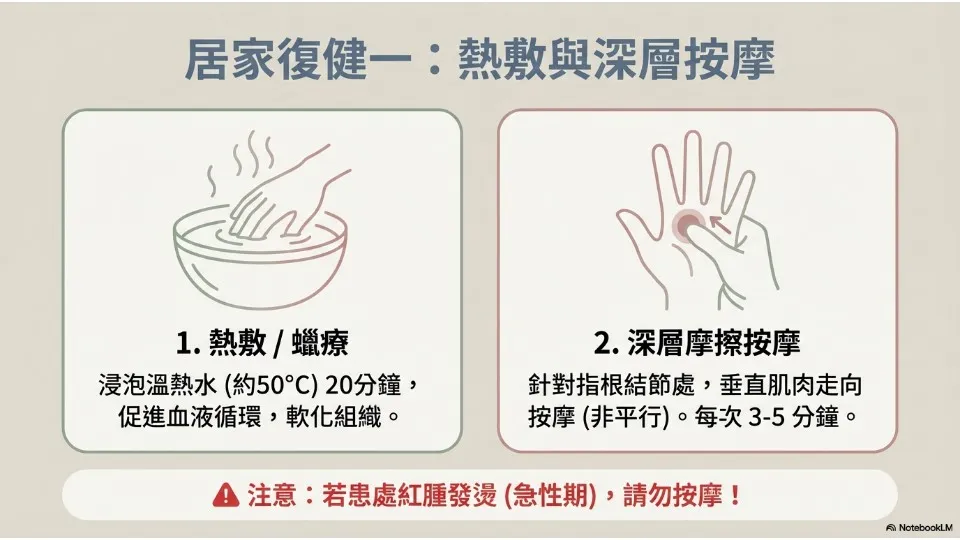 居家復健一：熱敷與深層按摩

1. 熱敷 / 蠟療

浸泡溫熱水 (約50°C) 20分鐘，促進血液循環，軟化組織。

2. 深層摩擦按摩

針對指根結節處，垂直肌肉走向按摩 (非平行)。每次 3-5 分鐘。

注意：若患處紅腫發燙 (急性期)，請勿按摩！

NotebookLM