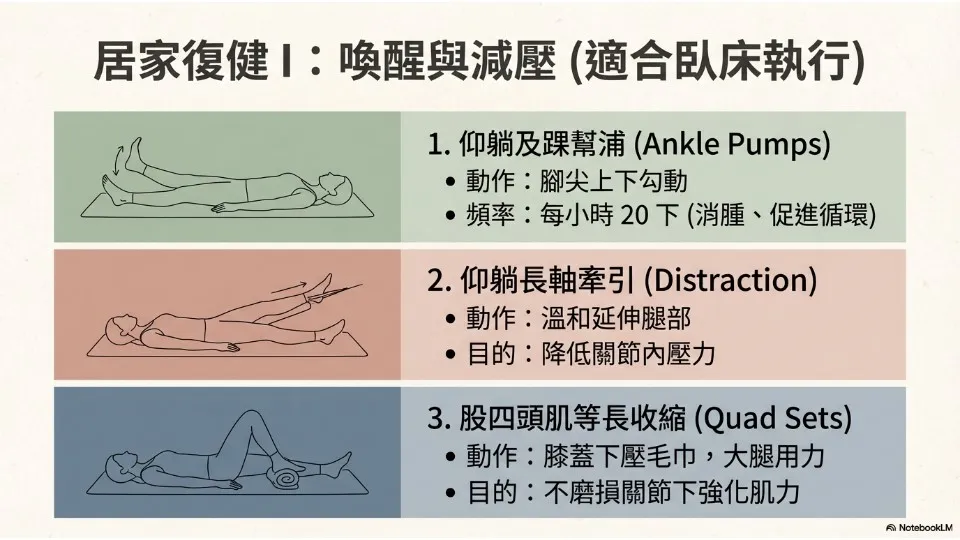 居家復健 I：喚醒與減壓 (適合臥床執行)

1. 仰躺及踝幫浦 (Ankle Pumps)
• 動作：腳尖上下勾動
• 頻率：每小時 20 下 (消腫、促進循環)

2. 仰躺長軸牽引 (Distraction)
• 動作：溫和延伸腿部
• 目的：降低關節內壓力

3. 股四頭肌等長收縮 (Quad Sets)
• 動作：膝蓋下壓毛巾，大腿用力
• 目的：不磨損關節下強化肌力

NotebookLM