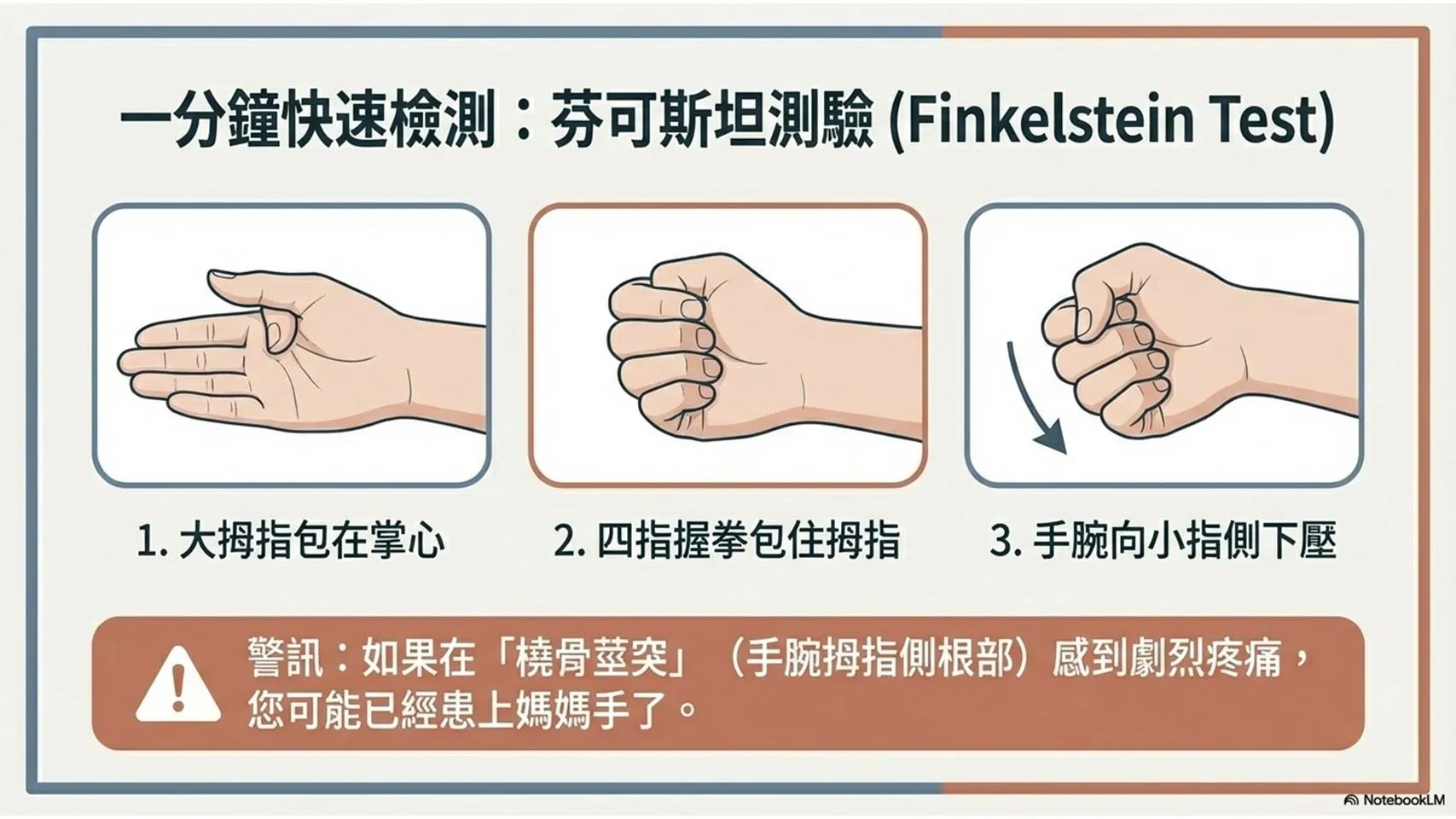 一分鐘快速檢測：芬可斯坦測驗 (Finkelstein Test)

1. 大拇指包在掌心

2. 四指握拳包住拇指

3. 手腕向小指側下壓

警訊：如果在「橈骨莖突」（手腕拇指側根部）感到劇烈疼痛，您可能已經患上媽媽手了。

NotebookLM