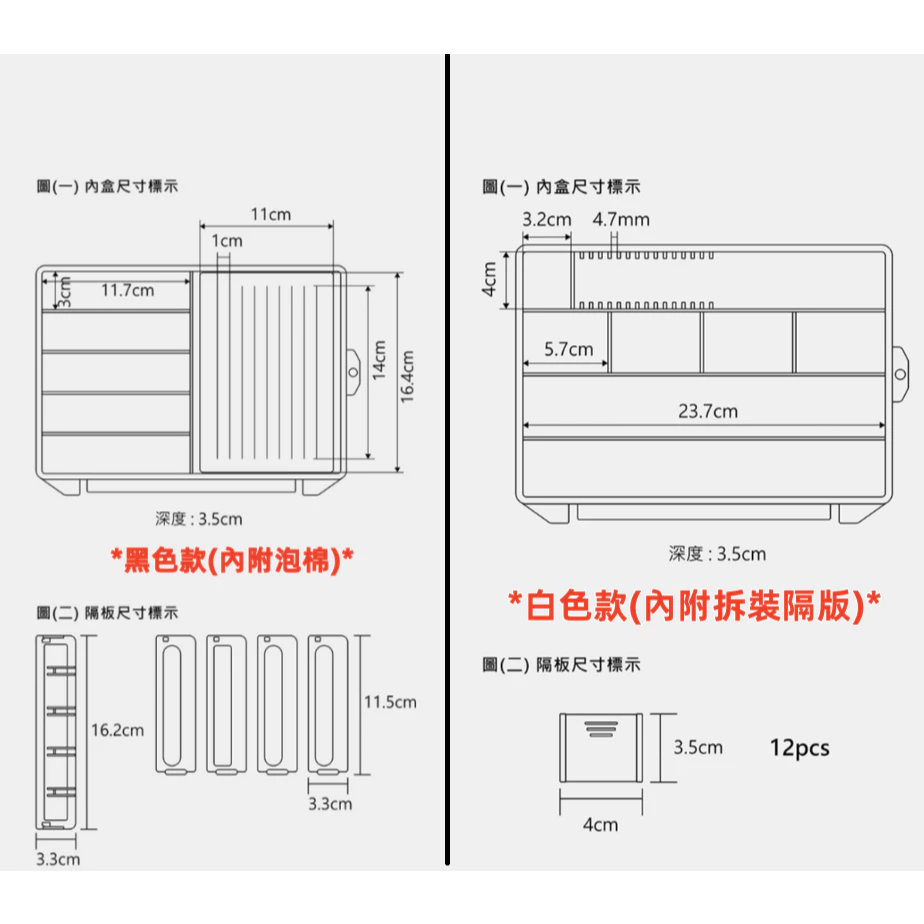 圖(一) 內盒尺寸標示

11cm
1cm
3cm
11.7cm
14cm
16.4cm

深度 : 3.5cm

*黑色款(內附泡棉)*

圖(二) 隔板尺寸標示

16.2cm
11.5cm
3.3cm
3.3cm

圖(一) 內盒尺寸標示

3.2cm
4.7mm
4cm
5.7cm
23.7cm

深度 : 3.5cm

*白色款(內附拆裝隔版)*

圖(二) 隔板尺寸標示

3.5cm
12pcs
4cm